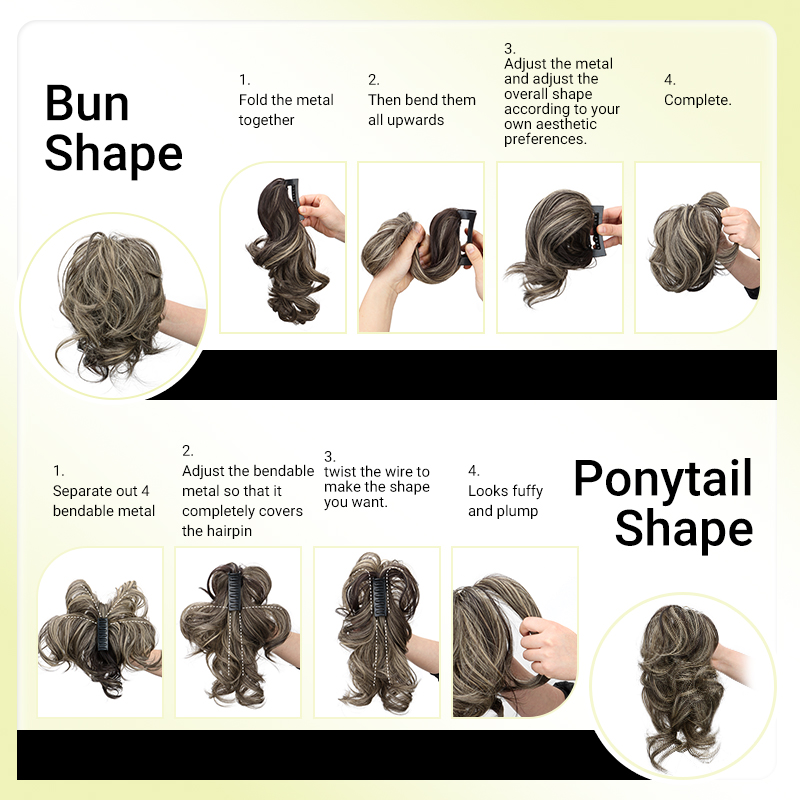 Bun Shape

1.
Fold the metal together

2.
Then bend them all upwards

3.
Adjust the metal and adjust the overall shape according to your own aesthetic preferences.

4.
Complete.

1.
Separate out 4 bendable metal

2.
Adjust the bendable metal so that it completely covers the hairpin

3.
twist the wire to make the shape you want.

4.
Looks fuffy and plump

Ponytail Shape