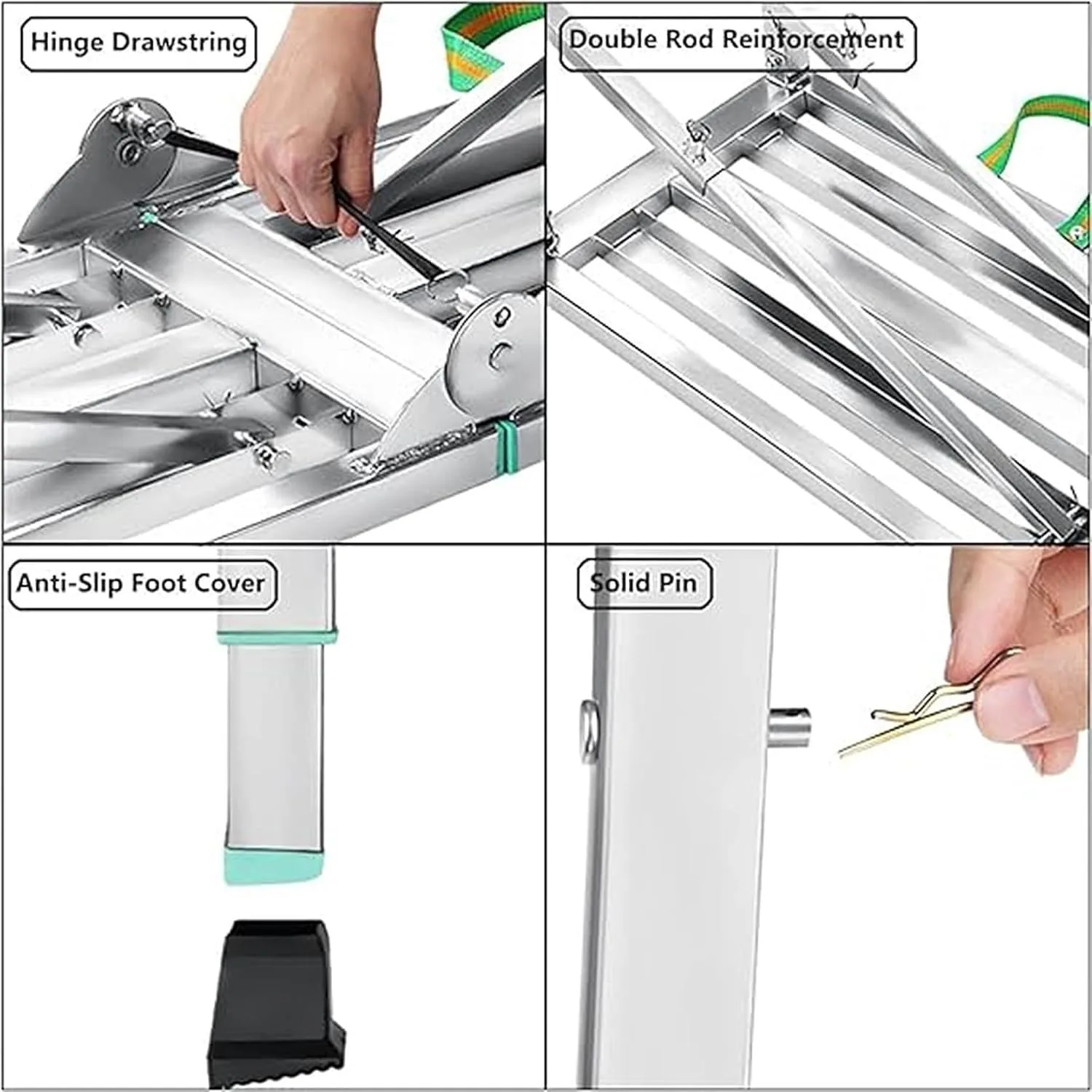 Hinge Drawstring

Double Rod Reinforcement

Anti-Slip Foot Cover

Solid Pin