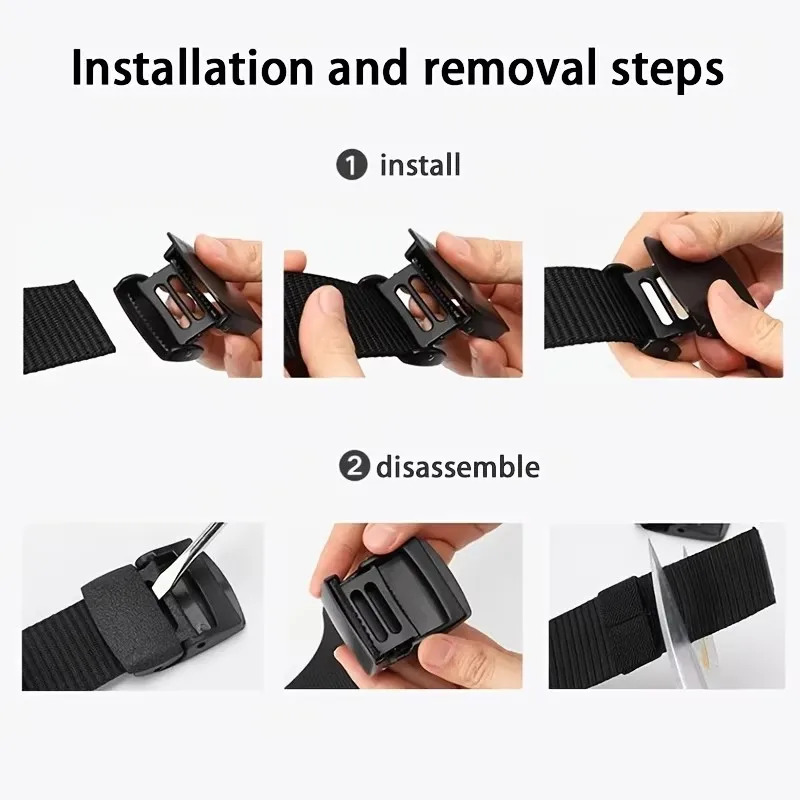 Installation and removal steps

1 install

2 disassemble