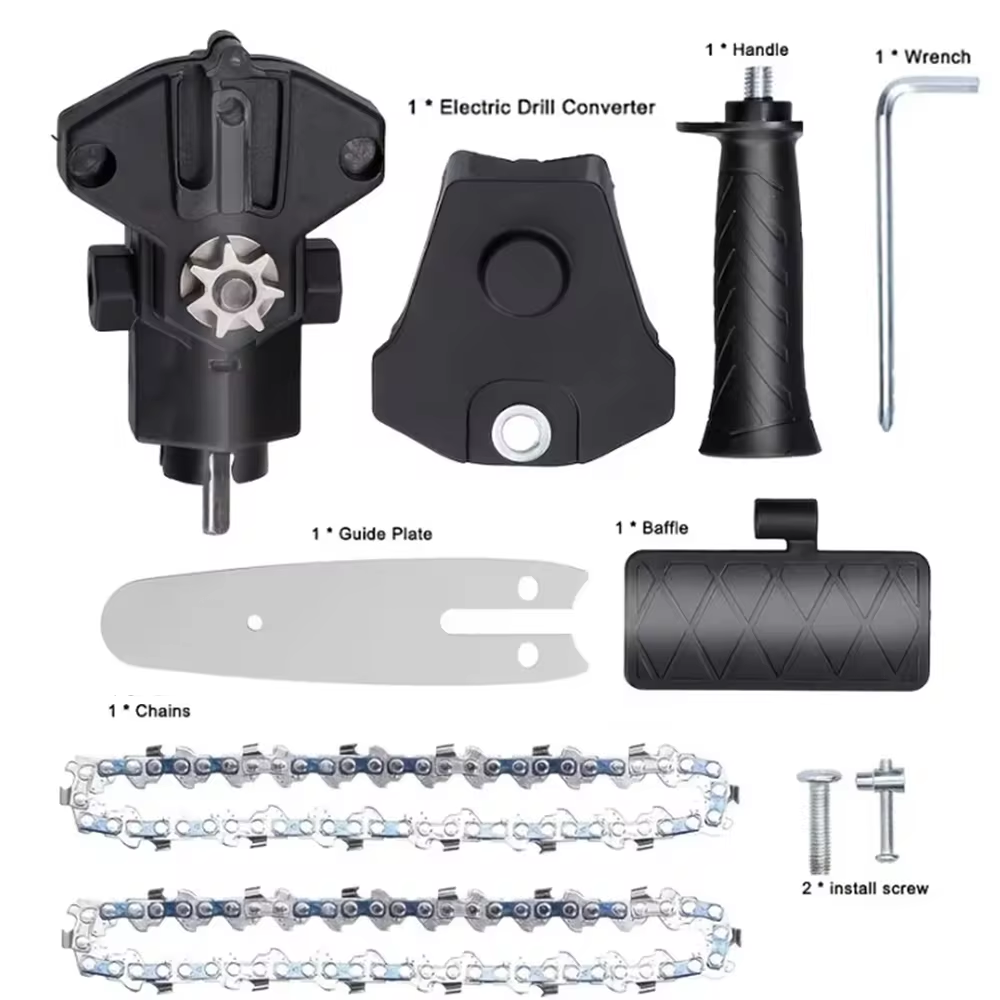 1 * Electric Drill Converter

1 * Handle

1 * Wrench

1 * Guide Plate

1 * Baffle

1 * Chains

2 * install screw