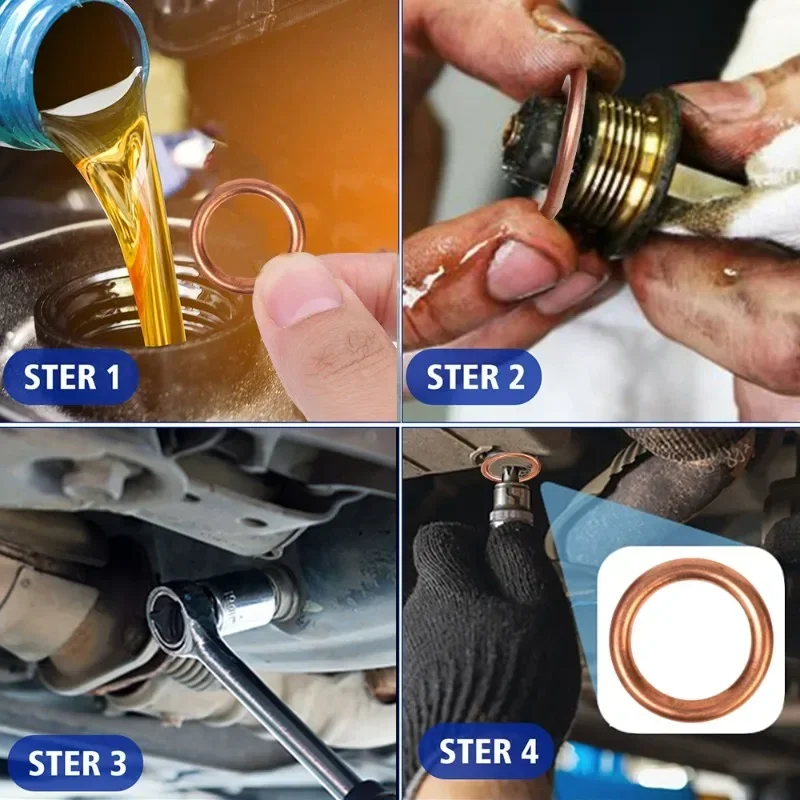 STER 1

STER 2

STER 3

STER 4