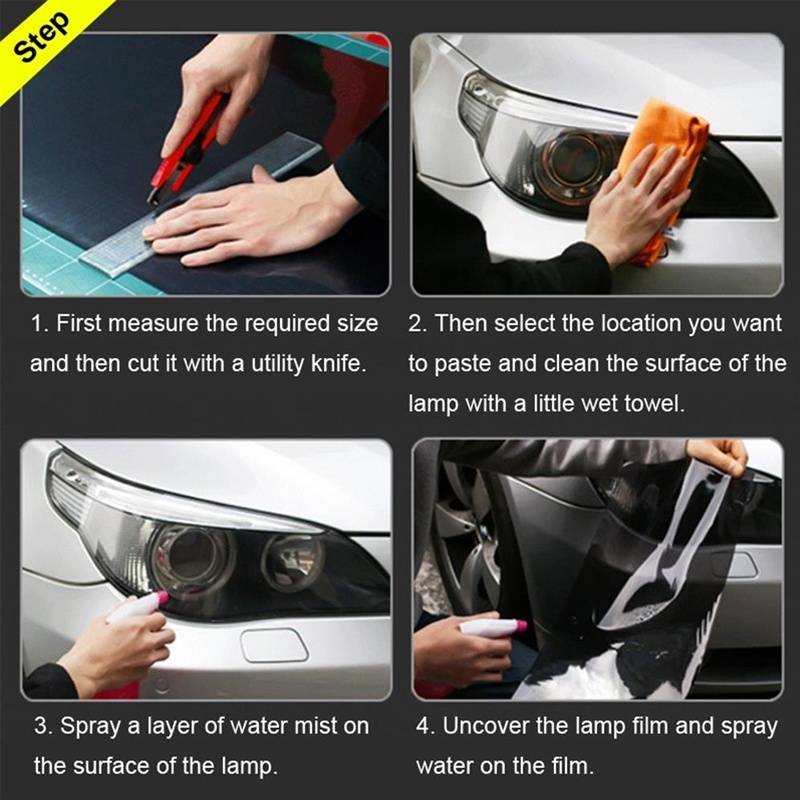 Step

1. First measure the required size and then cut it with a utility knife.

2. Then select the location you want to paste and clean the surface of the lamp with a little wet towel.

3. Spray a layer of water mist on the surface of the lamp.

4. Uncover the lamp film and spray water on the film.