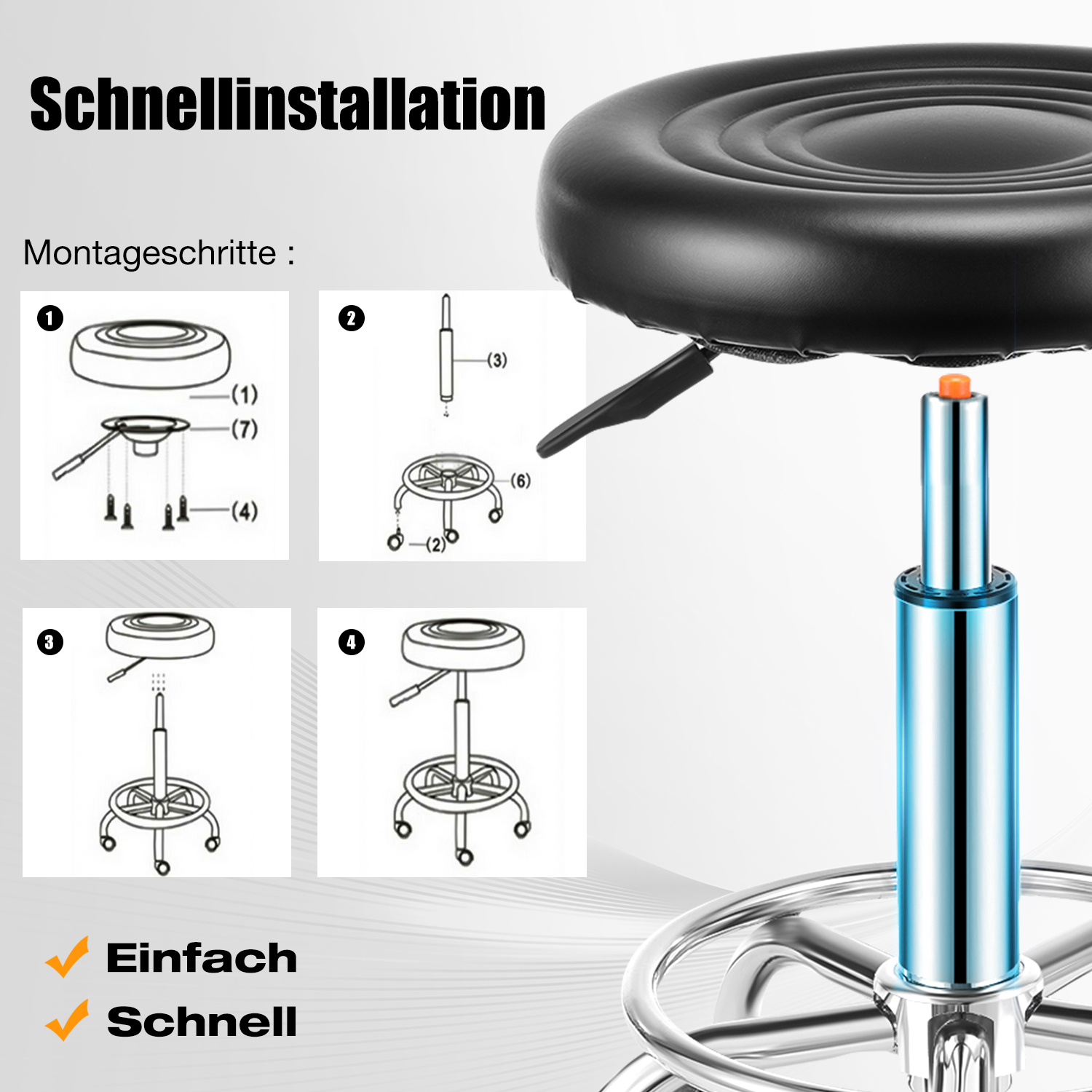 Schnellinstallation

Montageschritte :

1
(1)
(7)
(4)

2
(3)
(6)
(2)

3

4

Einfach
Schnell