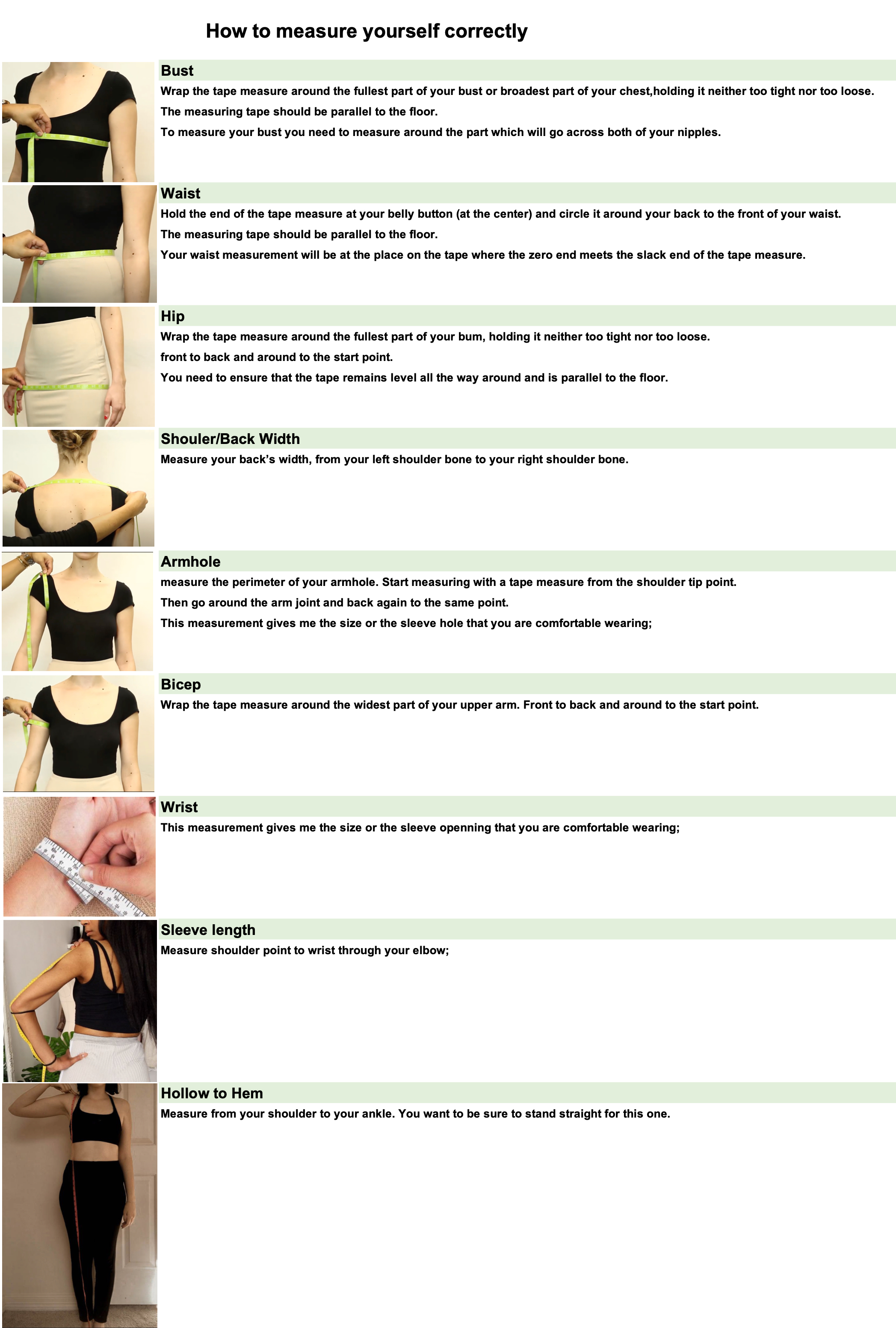 How to measure yourself correctly

Bust

Wrap the tape measure around the fullest part of your bust or broadest part of your chest,holding it neither too tight nor too loose.

The measuring tape should be parallel to the floor.

To measure your bust you need to measure around the part which will go across both of your nipples.

Waist

Hold the end of the tape measure at your belly button (at the center) and circle it around your back to the front of your waist.

The measuring tape should be parallel to the floor.

Your waist measurement will be at the place on the tape where the zero end meets the slack end of the tape measure.

Hip

Wrap the tape measure around the fullest part of your bum, holding it neither too tight nor too loose.

front to back and around to the start point.

You need to ensure that the tape remains level all the way around and is parallel to the floor.

Shouler/Back Width

Measure your back's width, from your left shoulder bone to your right shoulder bone.

Armhole

measure the perimeter of your armhole. Start measuring with a tape measure from the shoulder tip point.

Then go around the arm joint and back again to the same point.

This measurement gives me the size or the sleeve hole that you are comfortable wearing;

Bicep

Wrap the tape measure around the widest part of your upper arm. Front to back and around to the start point.

Wrist

This measurement gives me the size or the sleeve openning that you are comfortable wearing;

Sleeve length

Measure shoulder point to wrist through your elbow;

Hollow to Hem

Measure from your shoulder to your ankle. You want to be sure to stand straight for this one.