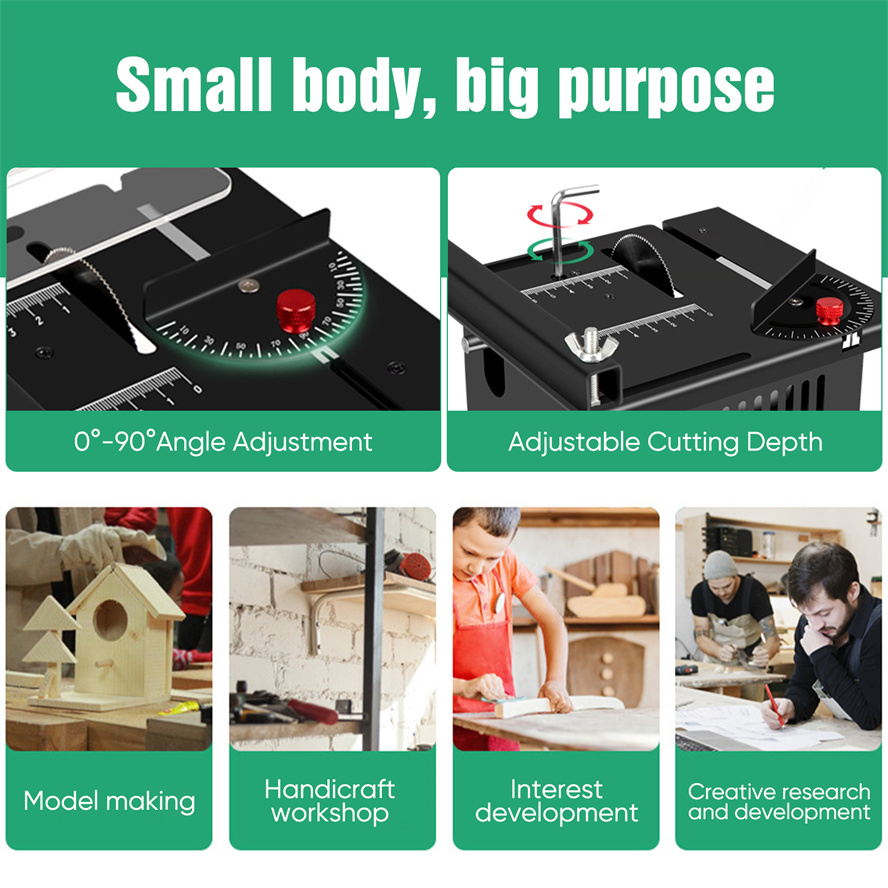 Small body, big purpose

0°-90°Angle Adjustment

Adjustable Cutting Depth

Model making

Handicraft workshop

Interest development

Creative research and development