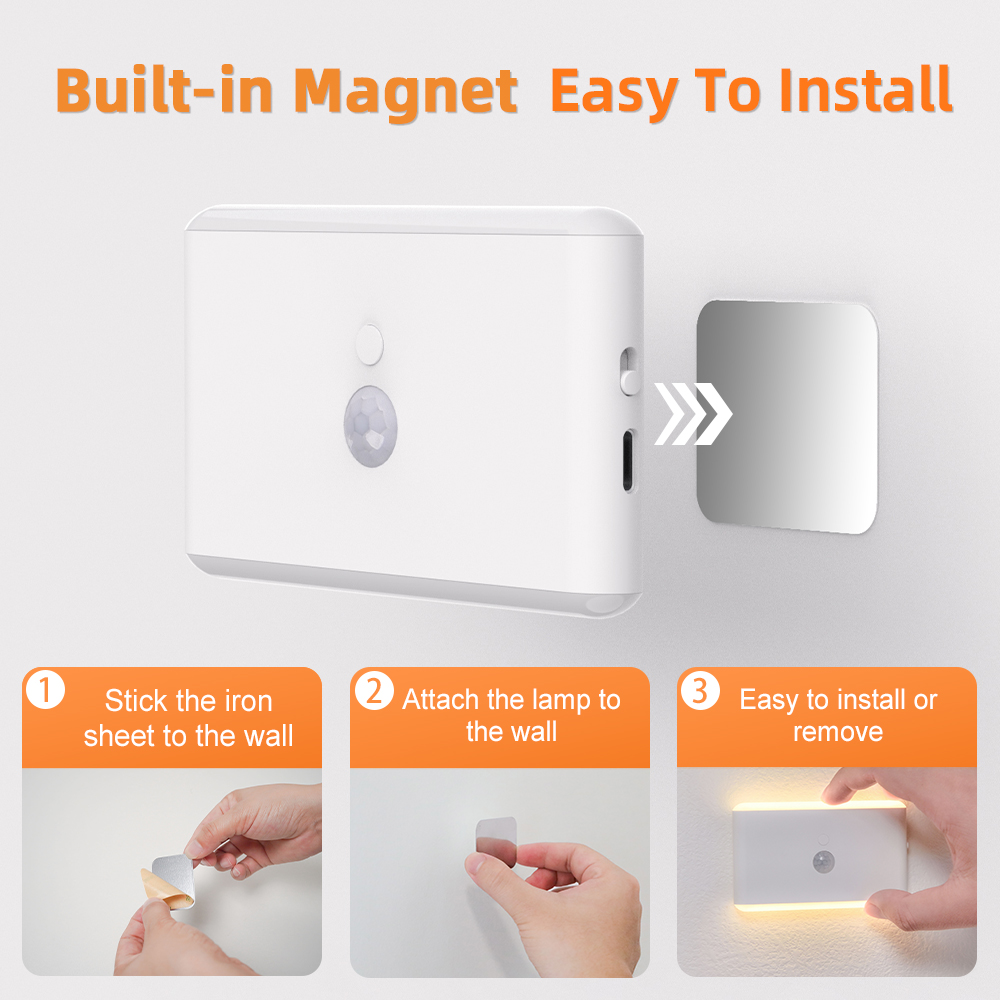 Built-in Magnet Easy To Install

1 Stick the iron sheet to the wall

2 Attach the lamp to the wall

3 Easy to install or remove