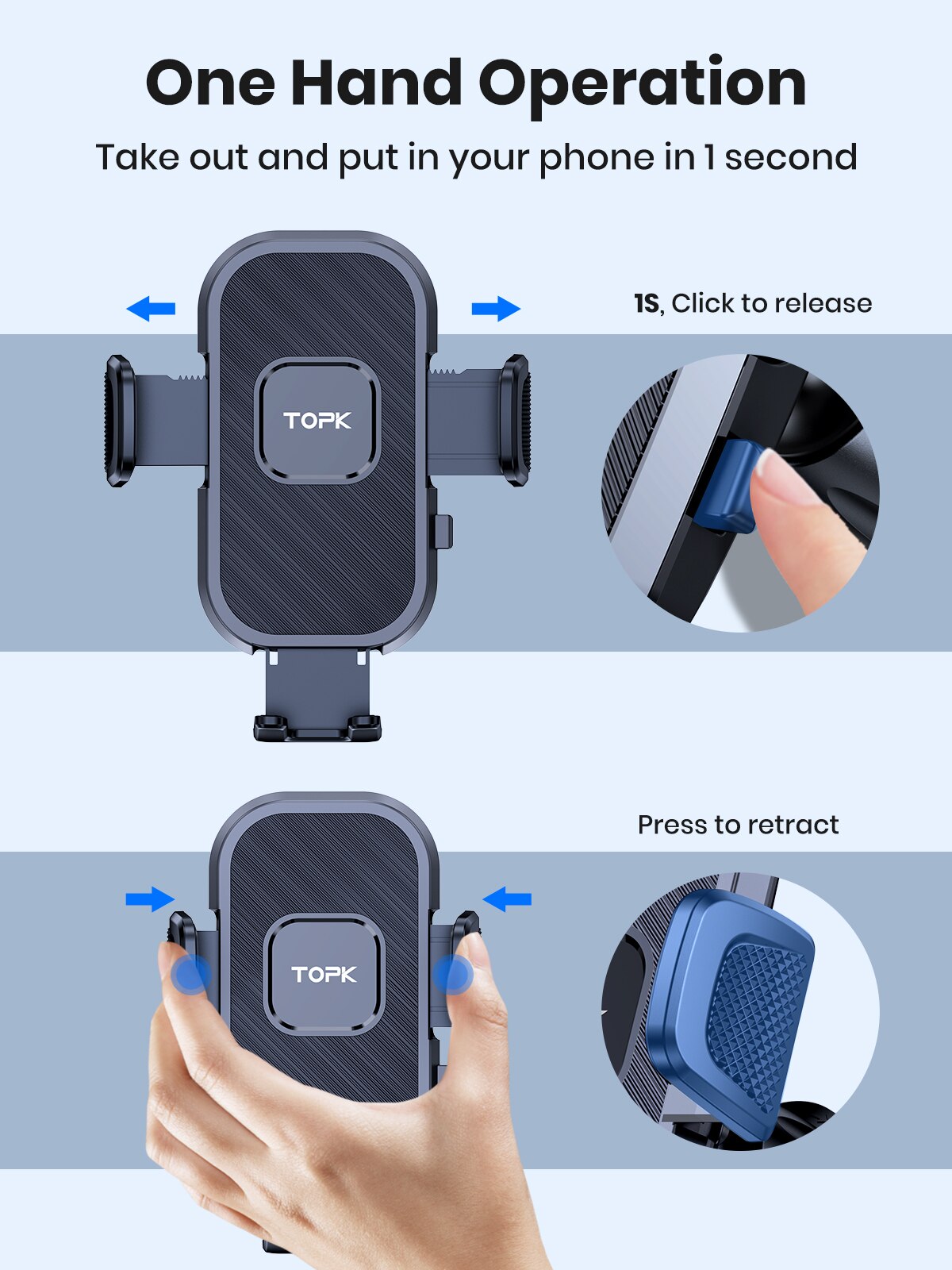 One Hand Operation

Take out and put in your phone in 1 second

1S, Click to release

TOPK

Press to retract

TOPK