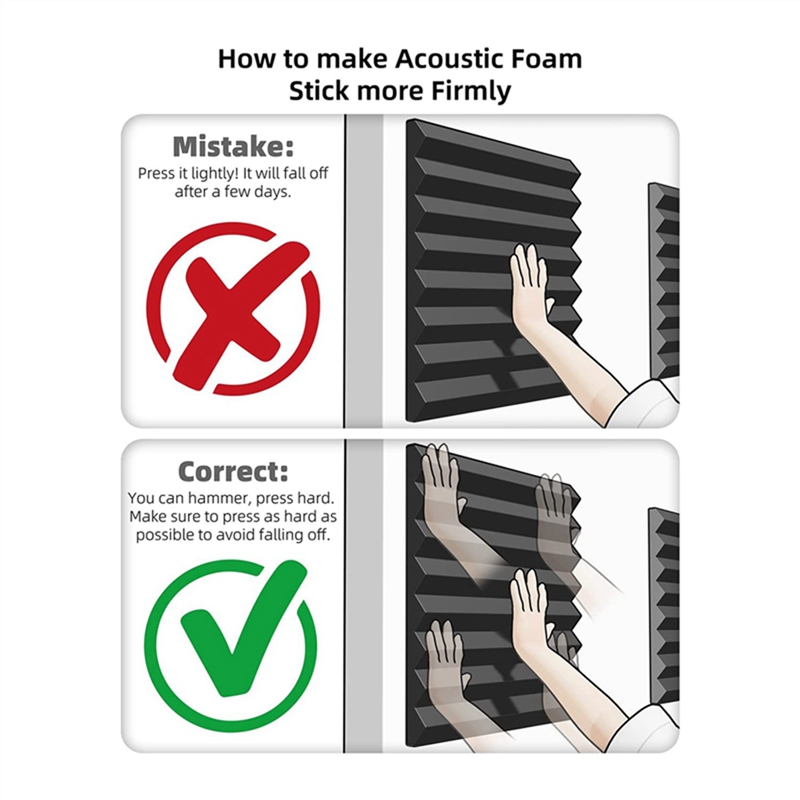 How to make Acoustic Foam Stick more Firmly

Mistake:
Press it lightly! It will fall off after a few days.

Correct:
You can hammer, press hard. Make sure to press as hard as possible to avoid falling off.