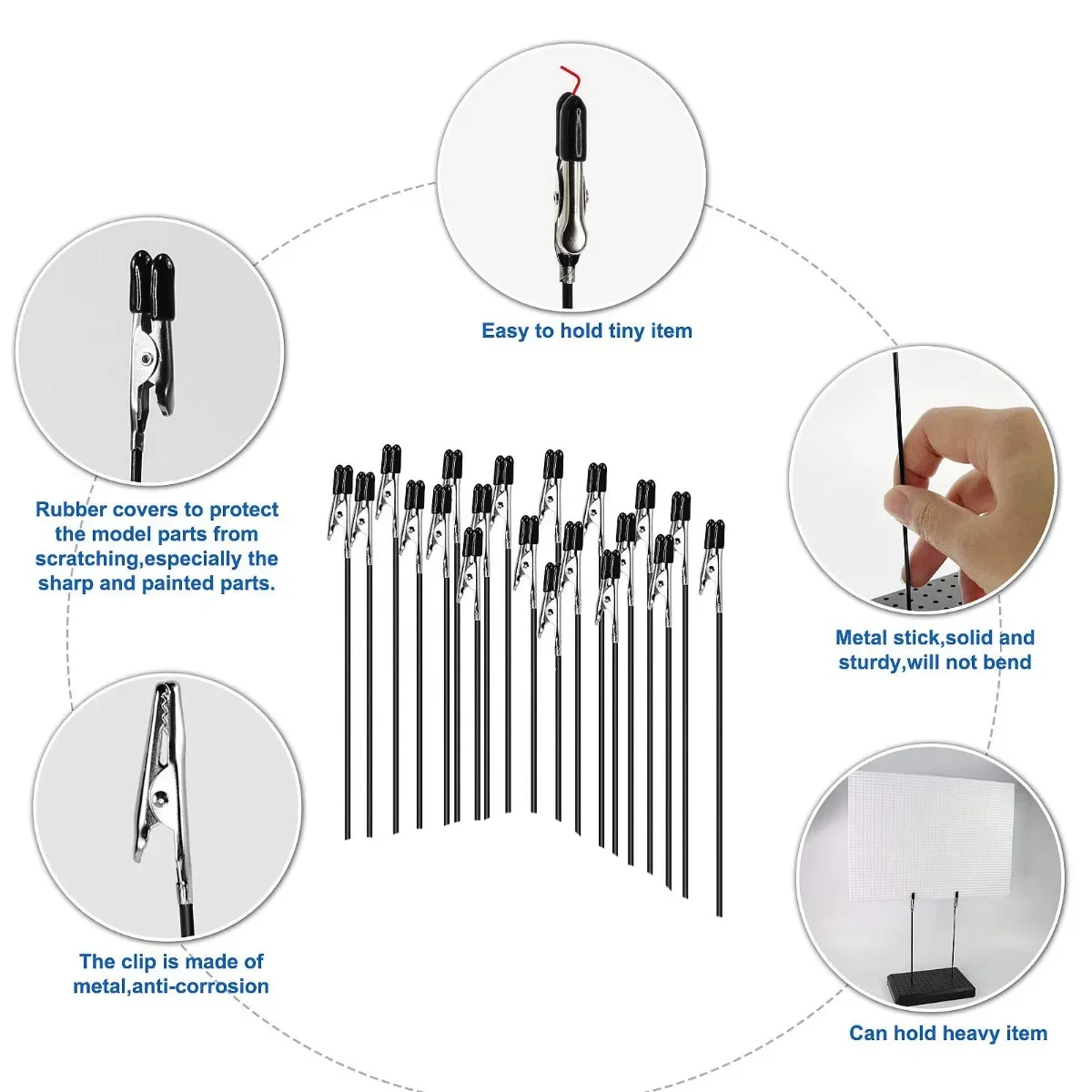 Easy to hold tiny item

Rubber covers to protect the model parts from scratching,especially the sharp and painted parts.

Metal stick,solid and sturdy,will not bend

The clip is made of metal,anti-corrosion

Can hold heavy item