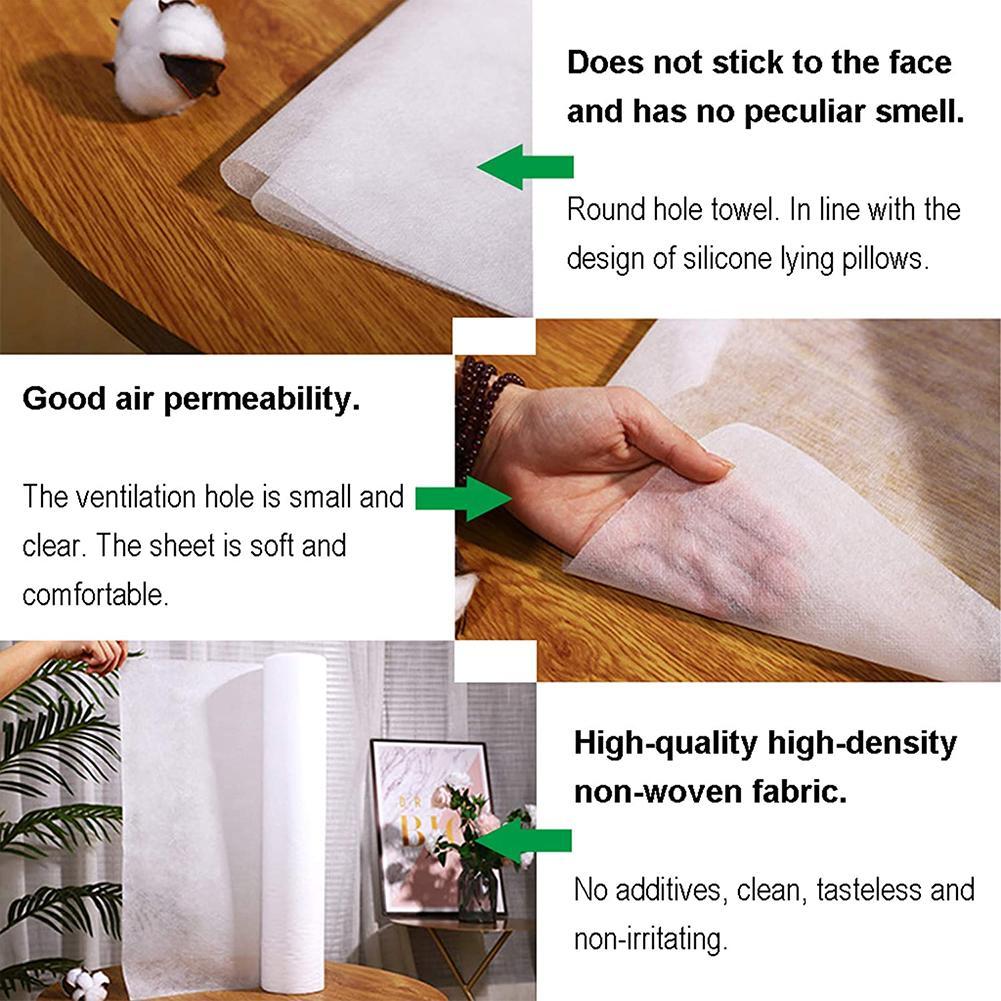 Does not stick to the face and has no peculiar smell.

Round hole towel. In line with the design of silicone lying pillows.

Good air permeability.

The ventilation hole is small and clear. The sheet is soft and comfortable.

High-quality high-density non-woven fabric.

No additives, clean, tasteless and non-irritating.