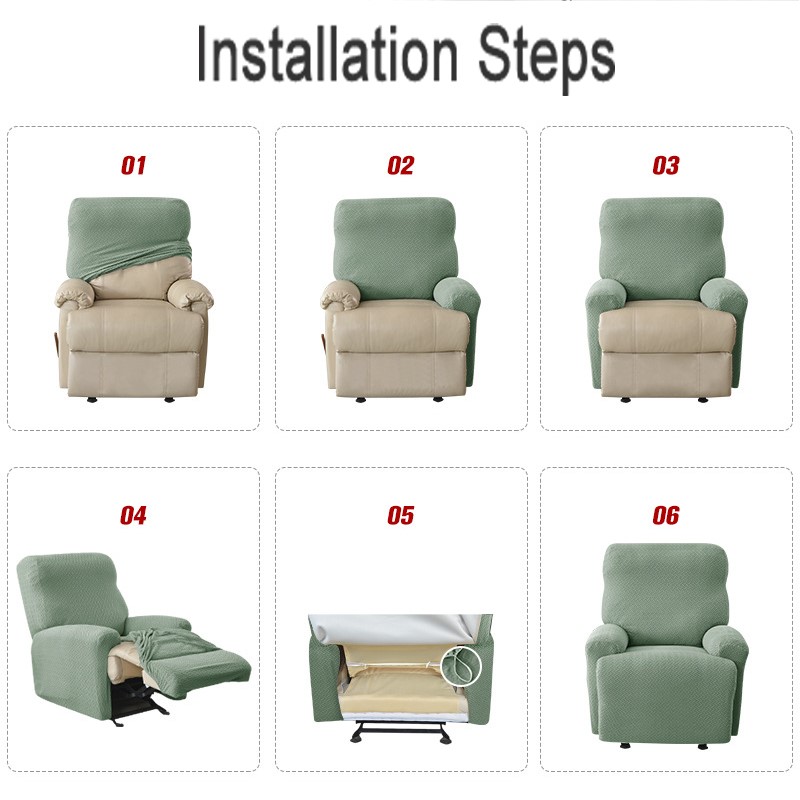 Installation Steps

01

02

03

04

05

06