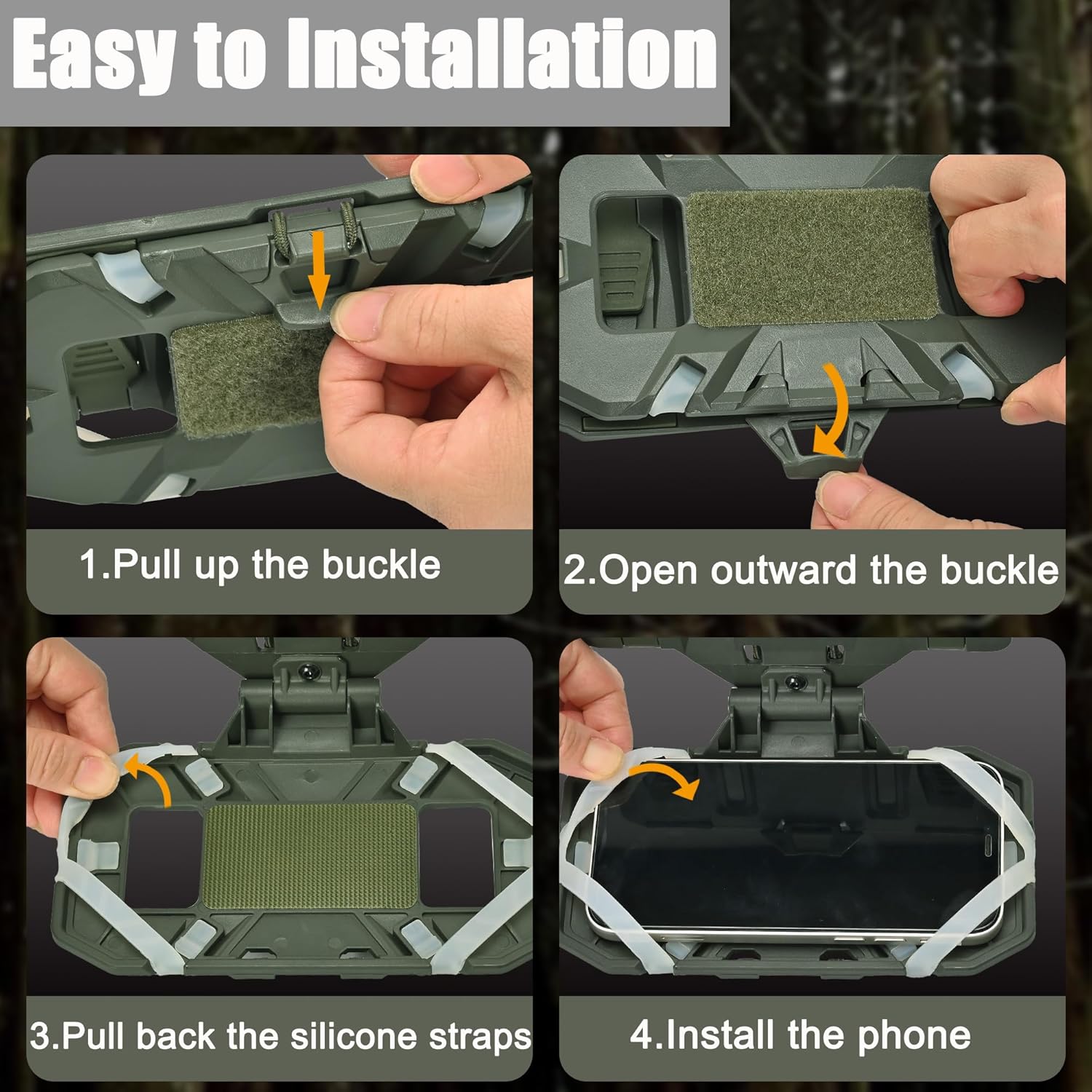 Easy to Installation

1.Pull up the buckle

2.Open outward the buckle

3.Pull back the silicone straps

4.Install the phone