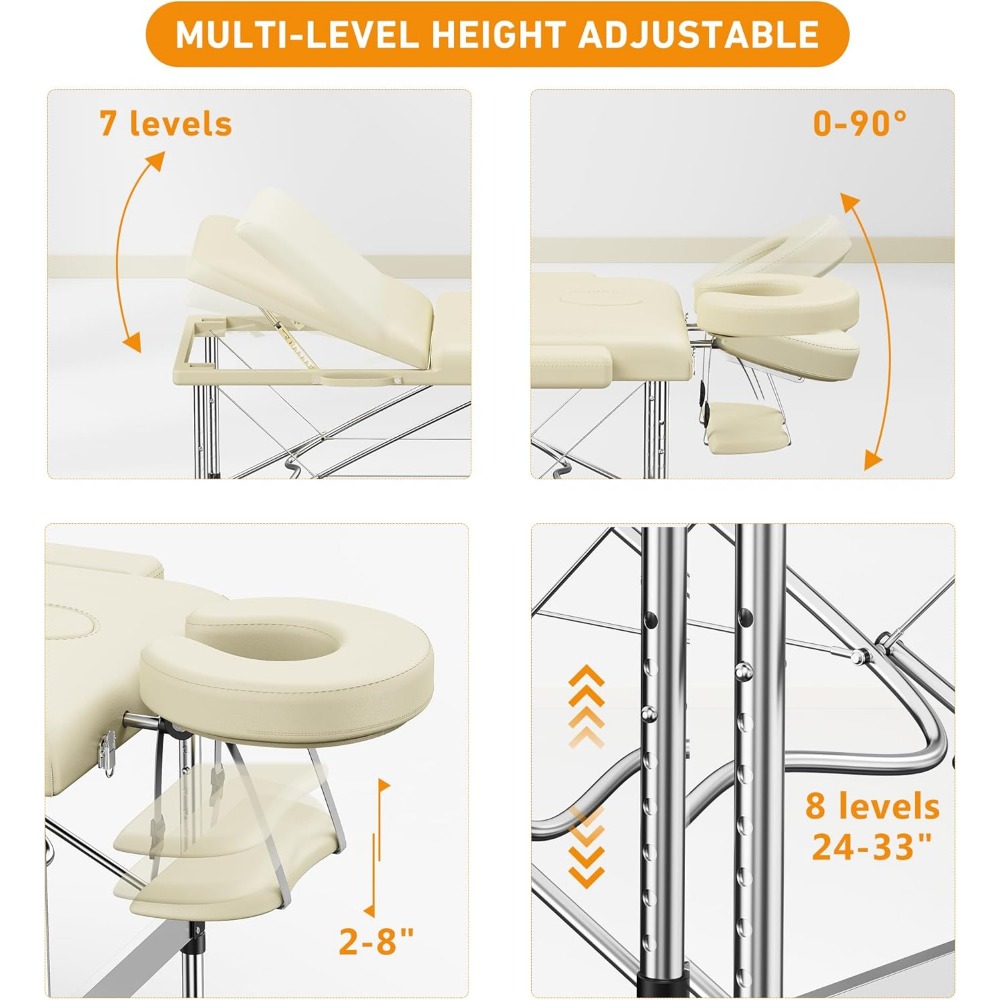 MULTI-LEVEL HEIGHT ADJUSTABLE

7 levels

0-90°

2-8"

8 levels
24-33"