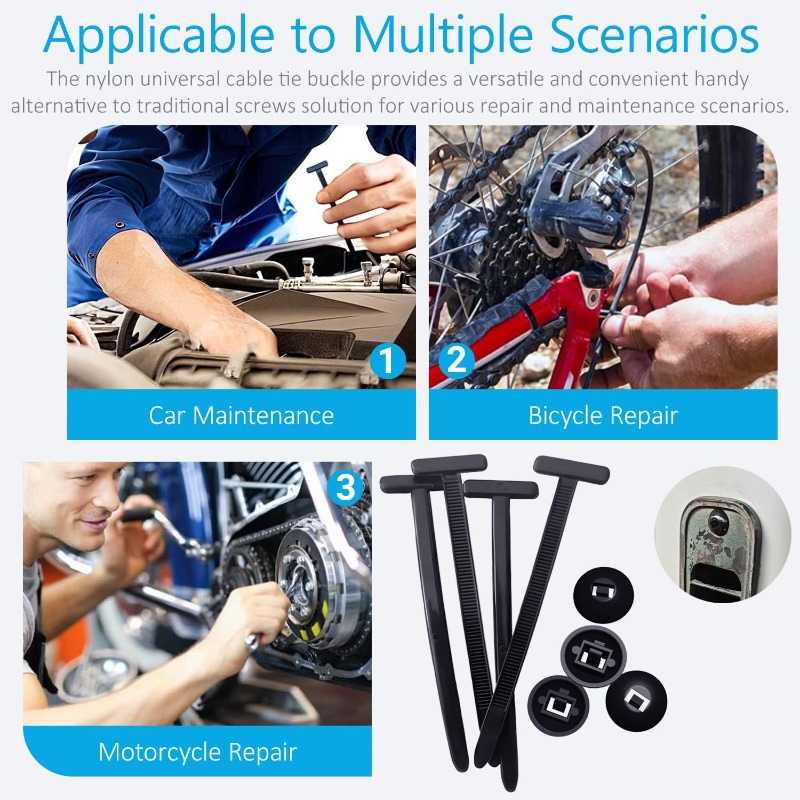 Applicable to Multiple Scenarios

The nylon universal cable tie buckle provides a versatile and convenient handy alternative to traditional screws solution for various repair and maintenance scenarios.

1

Car Maintenance

2

Bicycle Repair

3

Motorcycle Repair