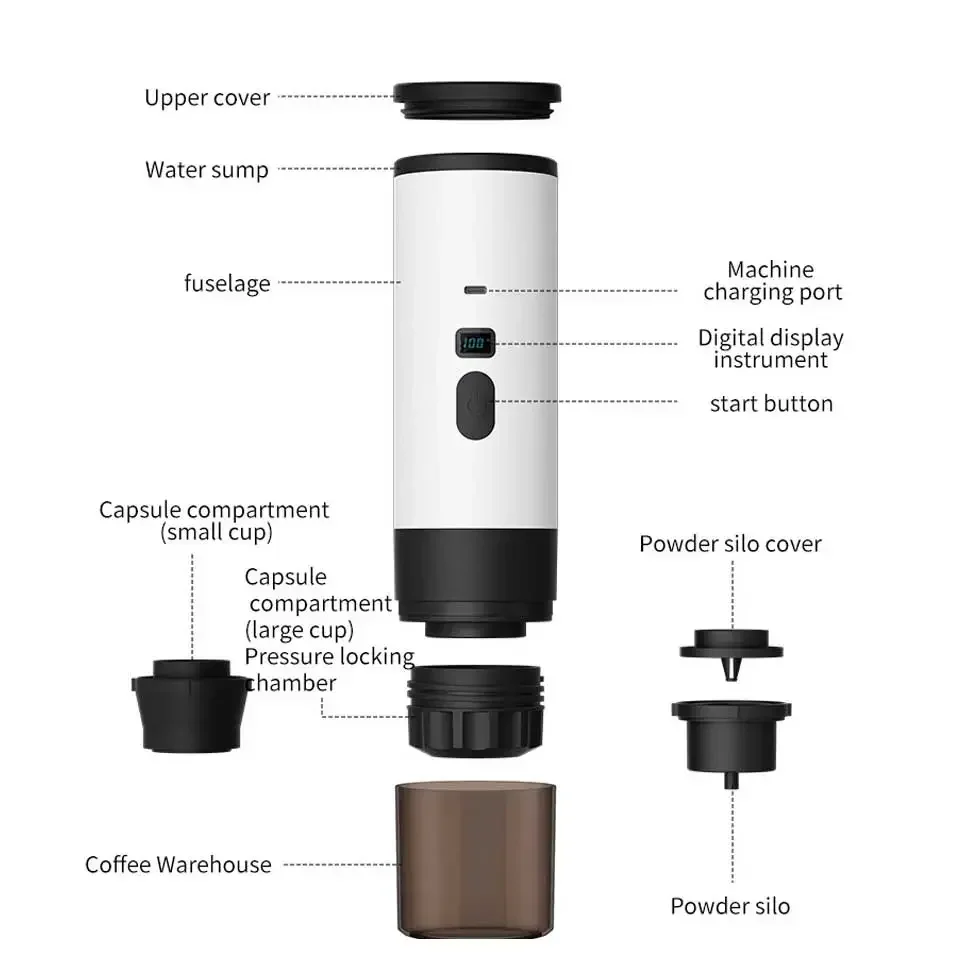 Upper cover

Water sump

fuselage

Machine charging port

100

Digital display instrument

start button

Capsule compartment (small cup)

Capsule compartment (large cup)

Pressure locking chamber

Powder silo cover

Coffee Warehouse

Powder silo