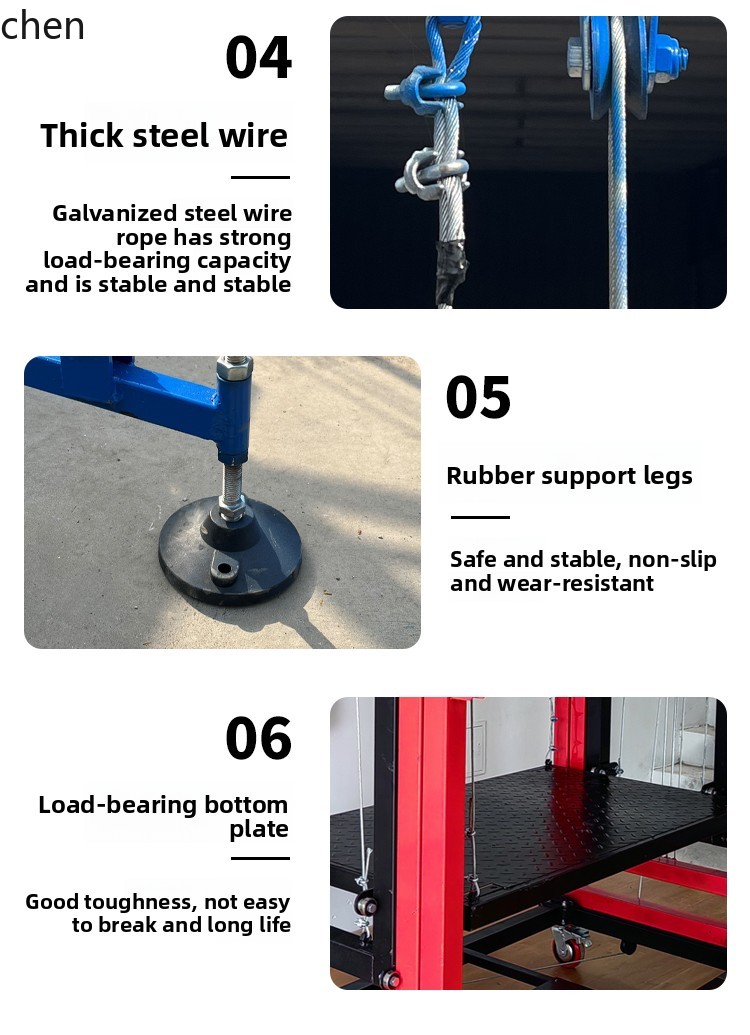 chen

04

Thick steel wire

Galvanized steel wire rope has strong load-bearing capacity and is stable and stable

05

Rubber support legs

Safe and stable, non-slip and wear-resistant

06

Load-bearing bottom plate

Good toughness, not easy to break and long life