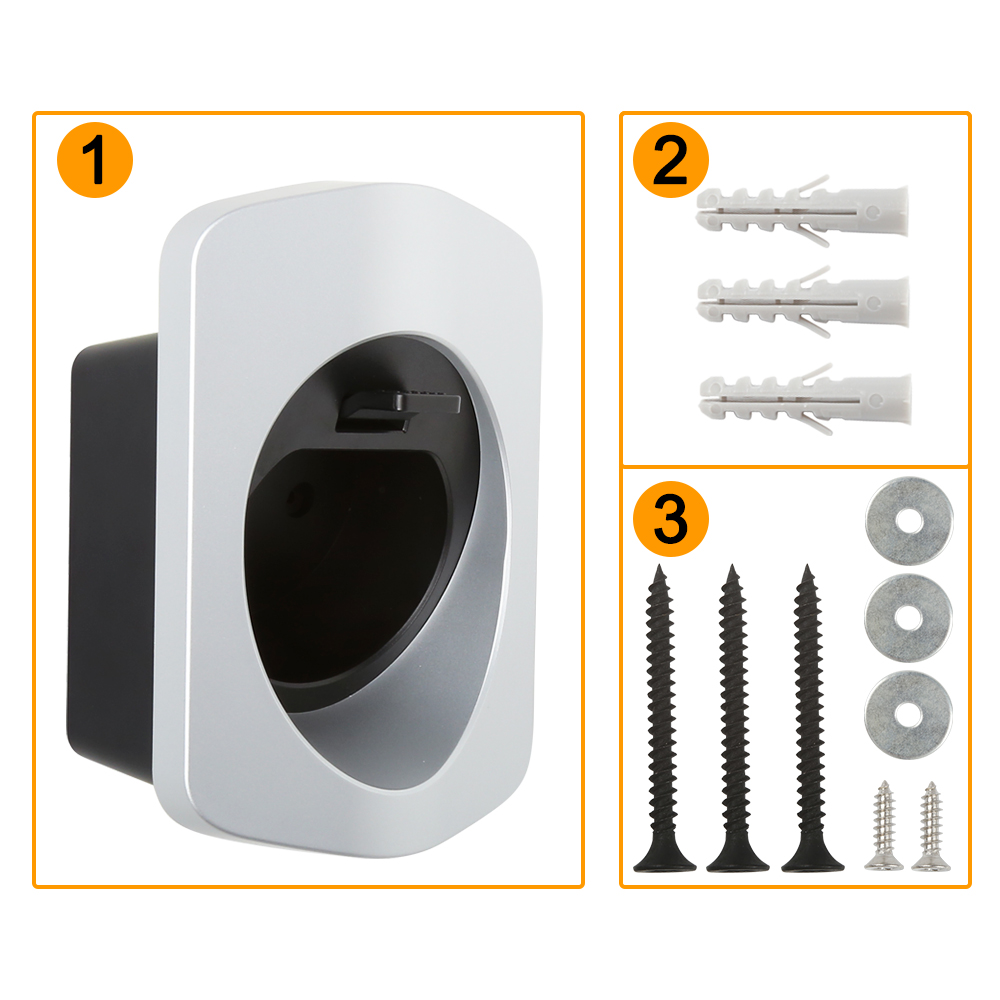 1

2

3