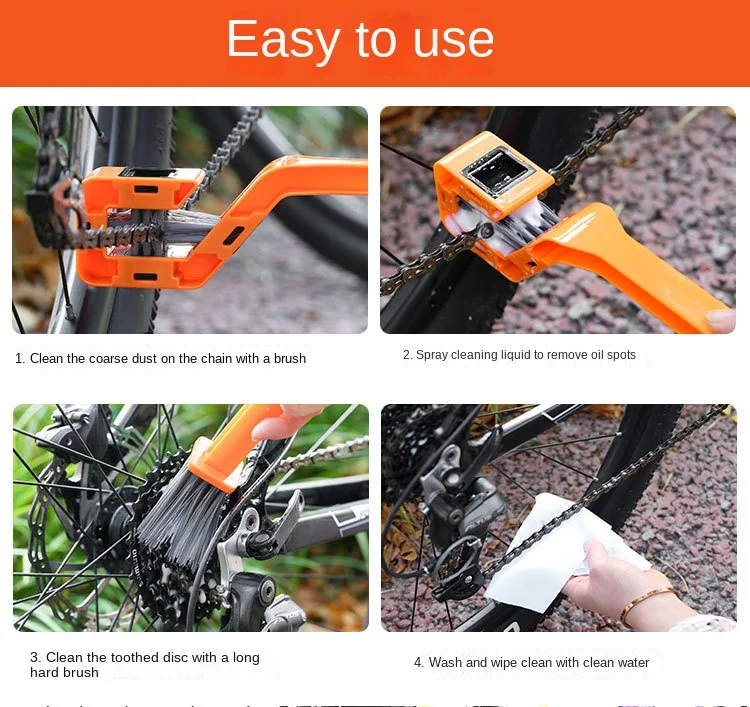 Easy to use

1. Clean the coarse dust on the chain with a brush

2. Spray cleaning liquid to remove oil spots

3. Clean the toothed disc with a long hard brush

4. Wash and wipe clean with clean water