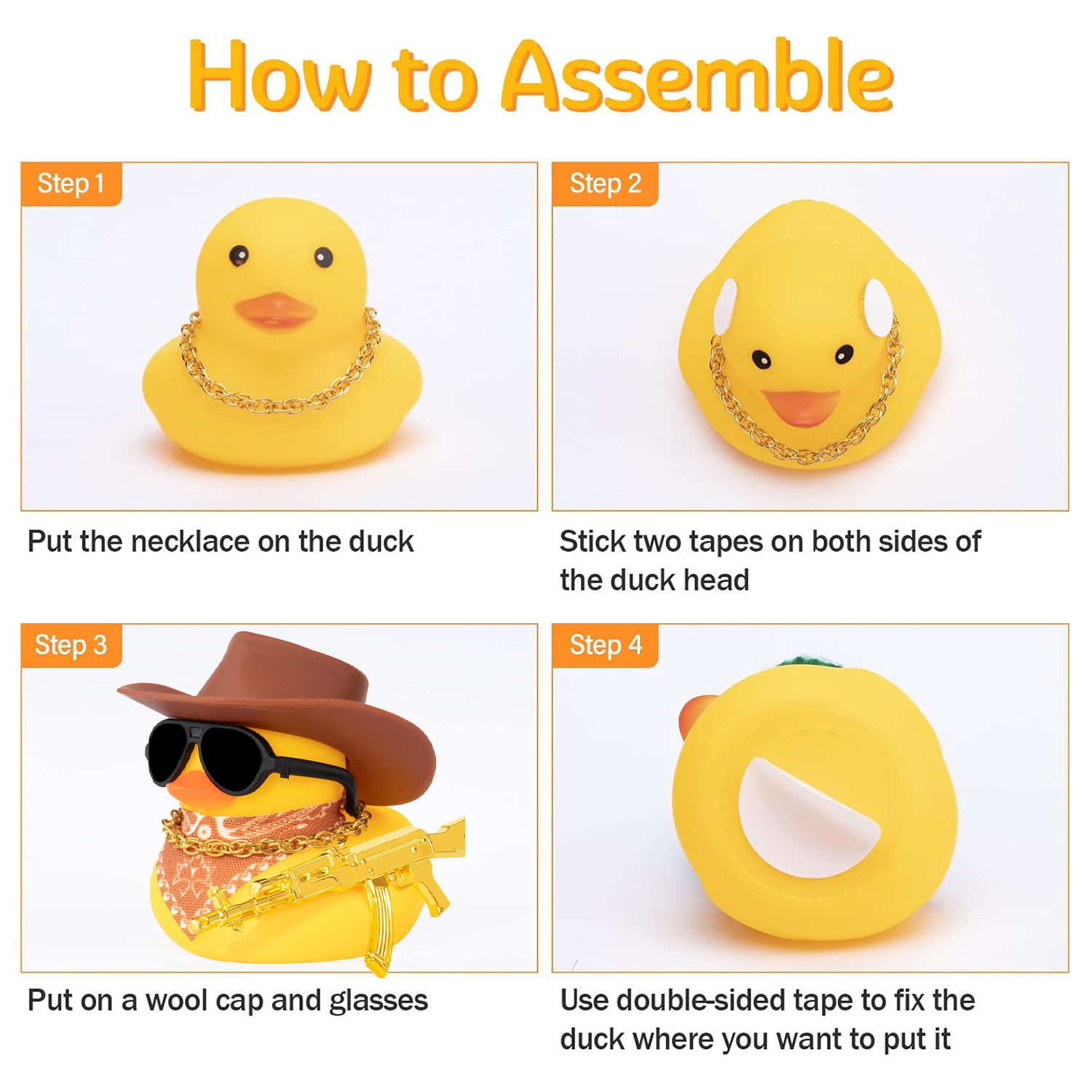 How to Assemble

Step 1

Put the necklace on the duck

Step 2

Stick two tapes on both sides of the duck head

Step 3

Put on a wool cap and glasses

Step 4

Use double-sided tape to fix the duck where you want to put it