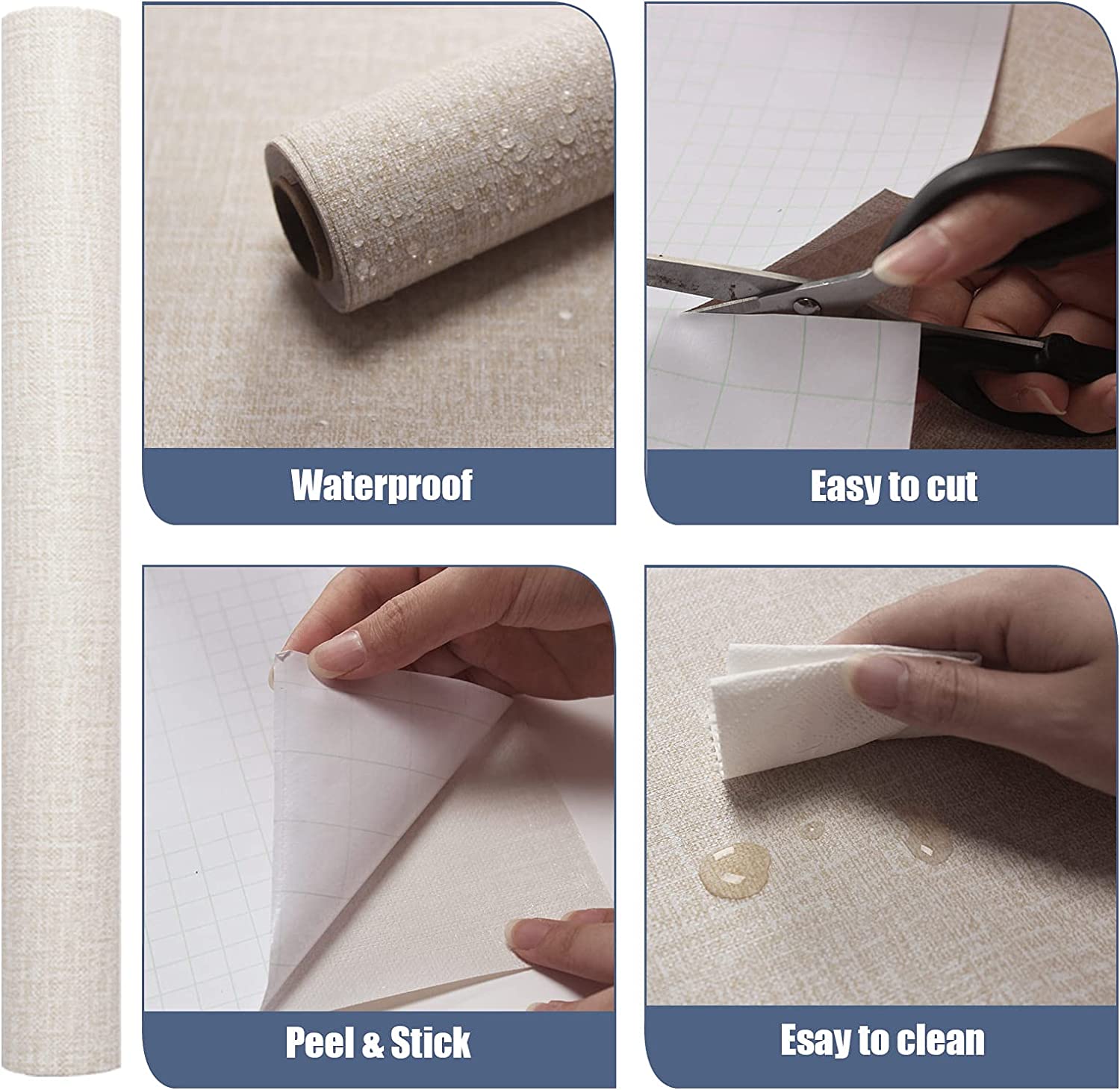 Waterproof

Easy to cut

Peel & Stick

Esay to clean