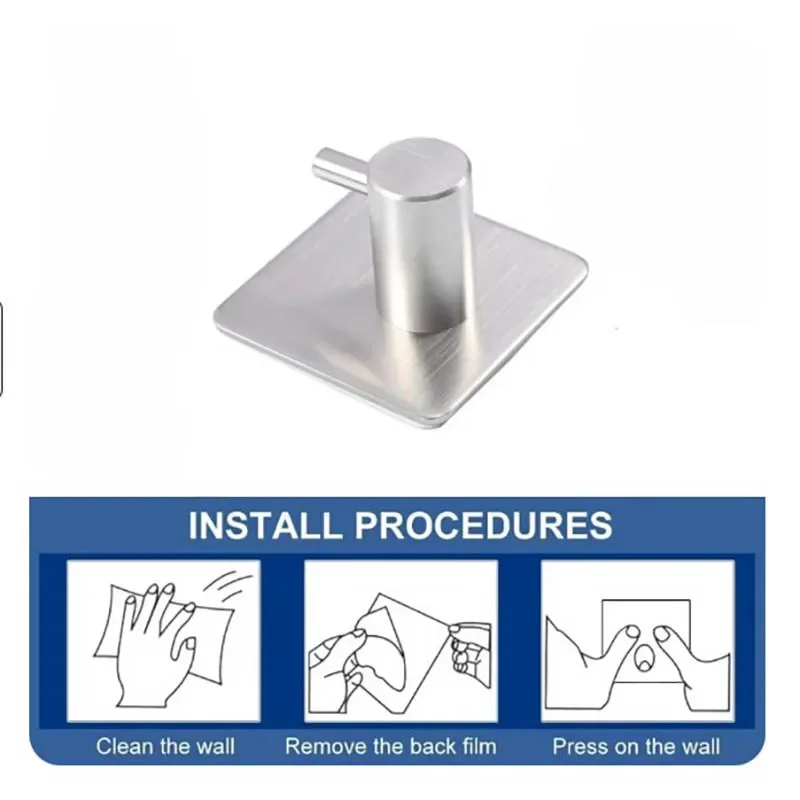 INSTALL PROCEDURES

Clean the wall

Remove the back film

Press on the wall