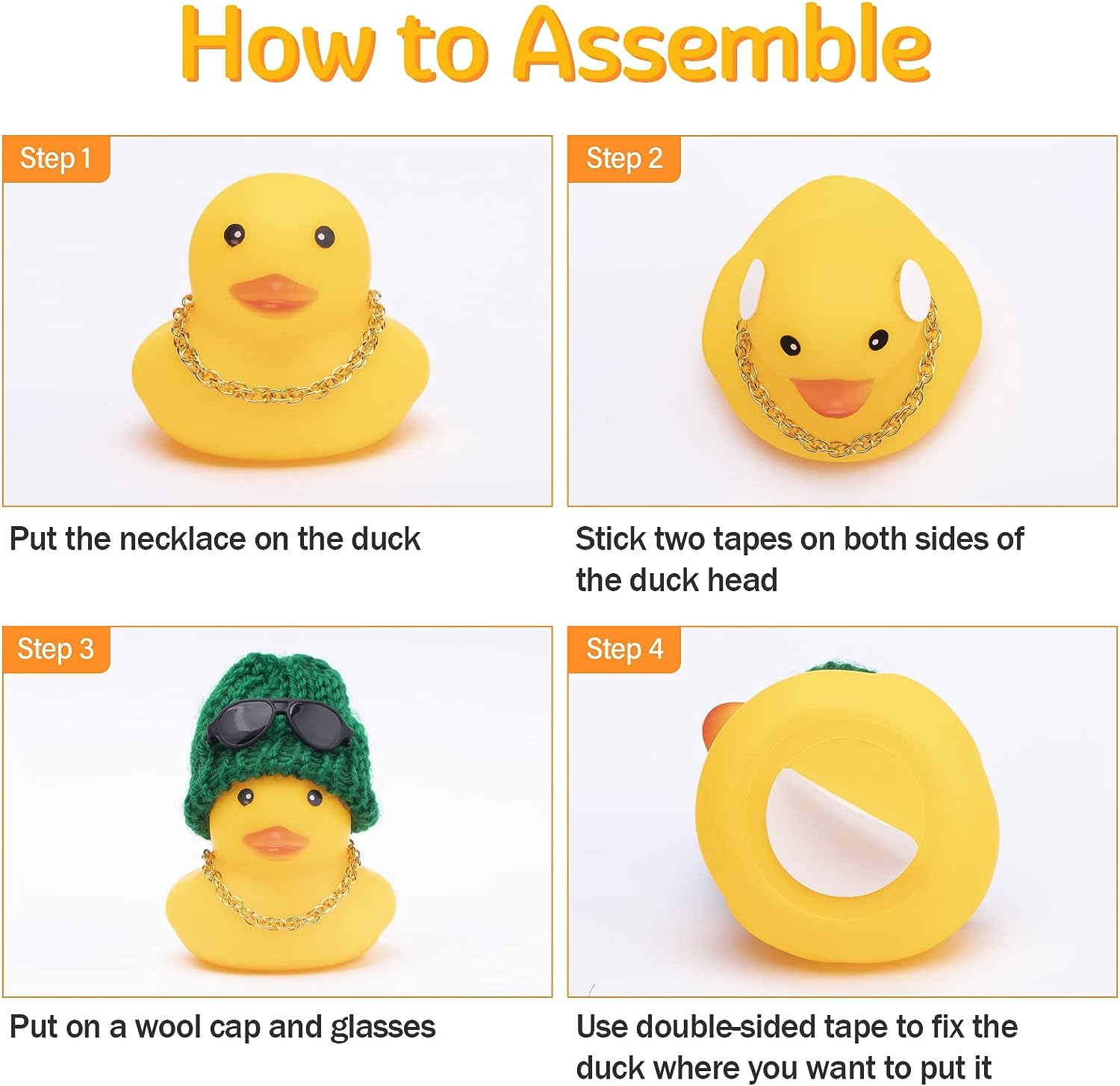 How to Assemble

Step 1

Put the necklace on the duck

Step 2

Stick two tapes on both sides of the duck head

Step 3

Put on a wool cap and glasses

Step 4

Use double-sided tape to fix the duck where you want to put it