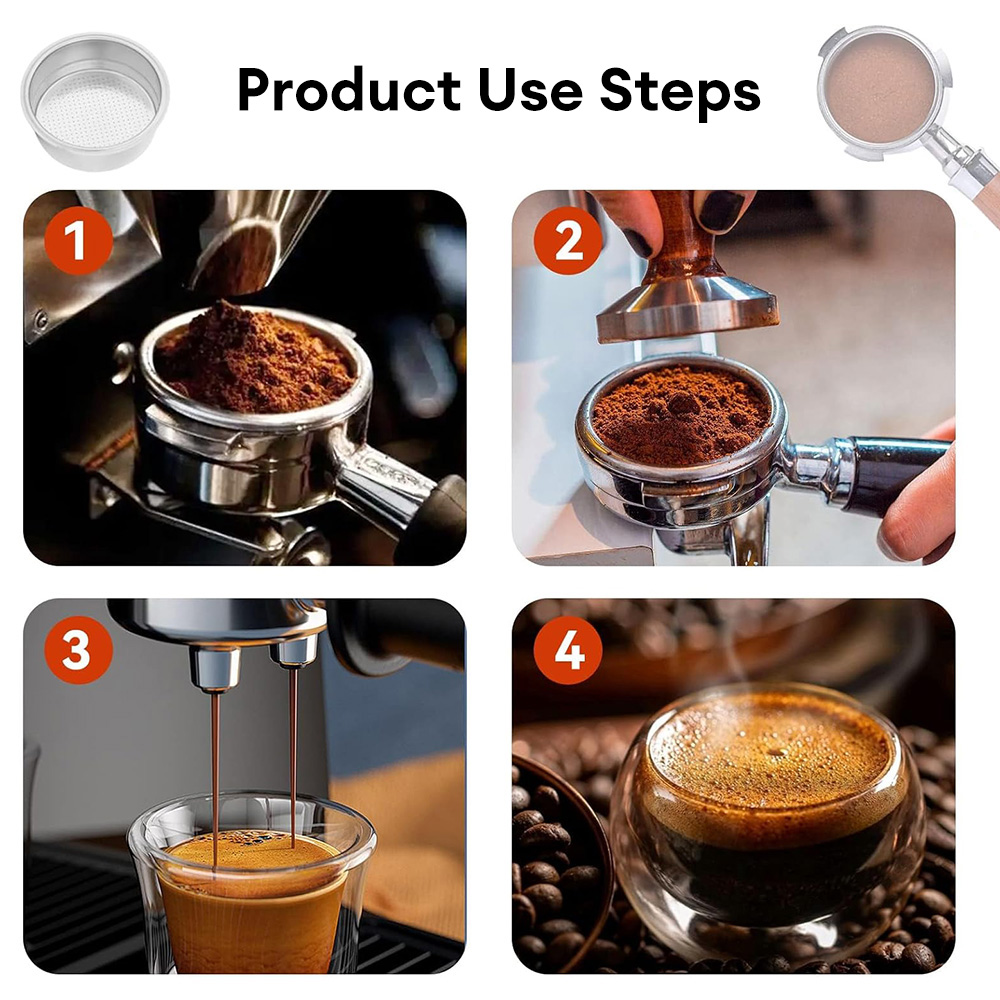 Product Use Steps

1

2

3

4