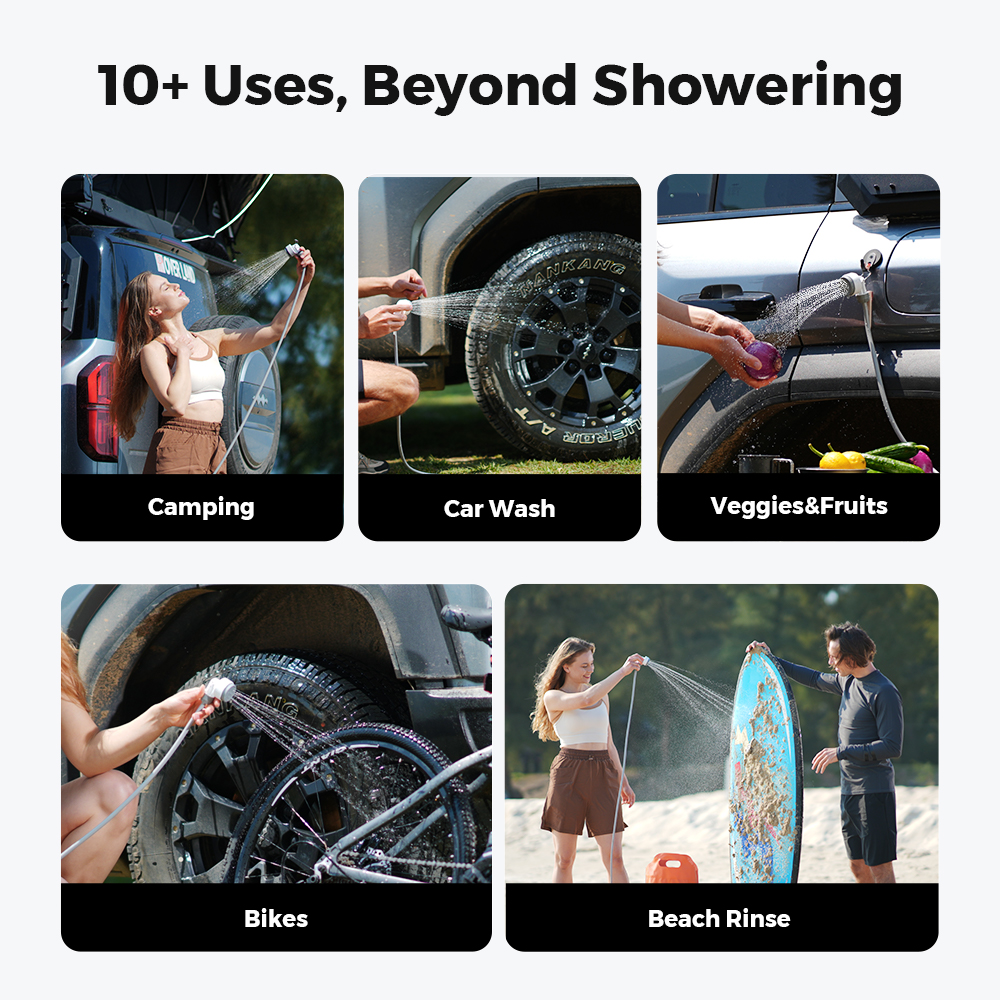 10+ Uses, Beyond Showering

Camping

Car Wash

Veggies&Fruits

Bikes

Beach Rinse