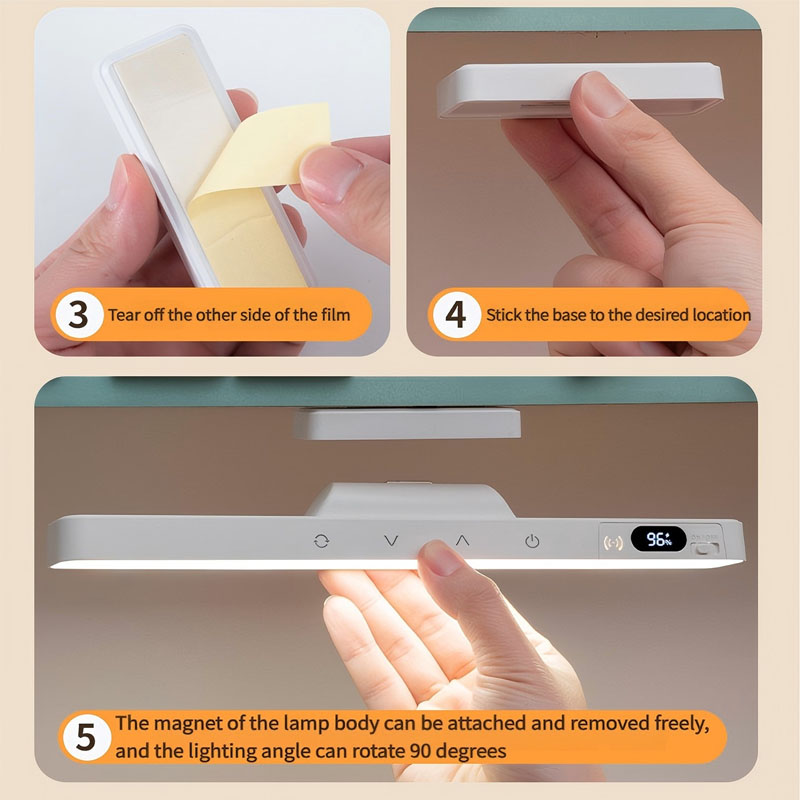 3 Tear off the other side of the film

4 Stick the base to the desired location

96%

5 The magnet of the lamp body can be attached and removed freely, and the lighting angle can rotate 90 degrees