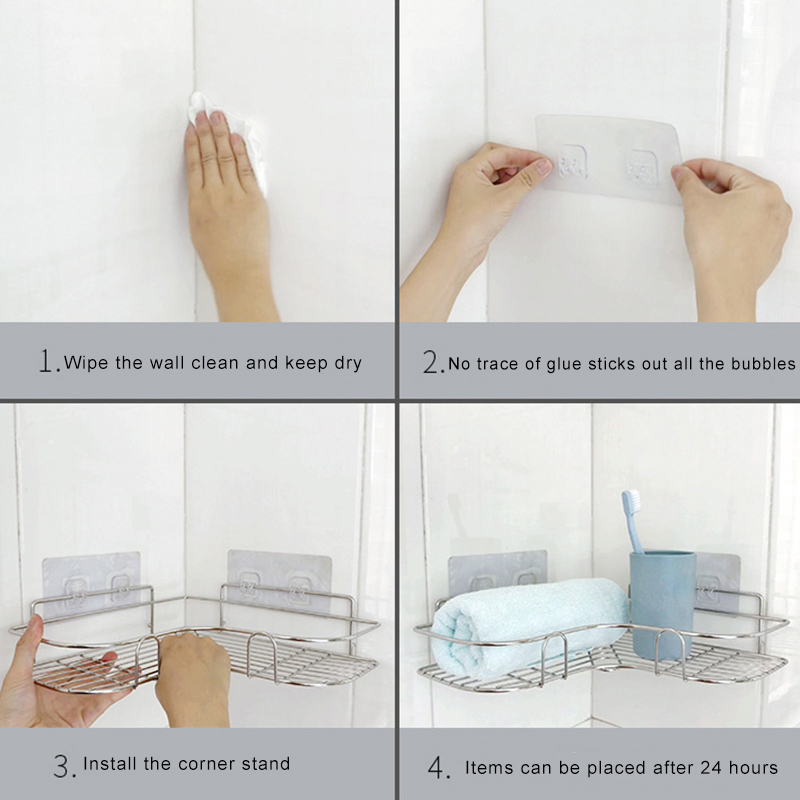 1. Wipe the wall clean and keep dry

2. No trace of glue sticks out all the bubbles

3. Install the corner stand

4. Items can be placed after 24 hours