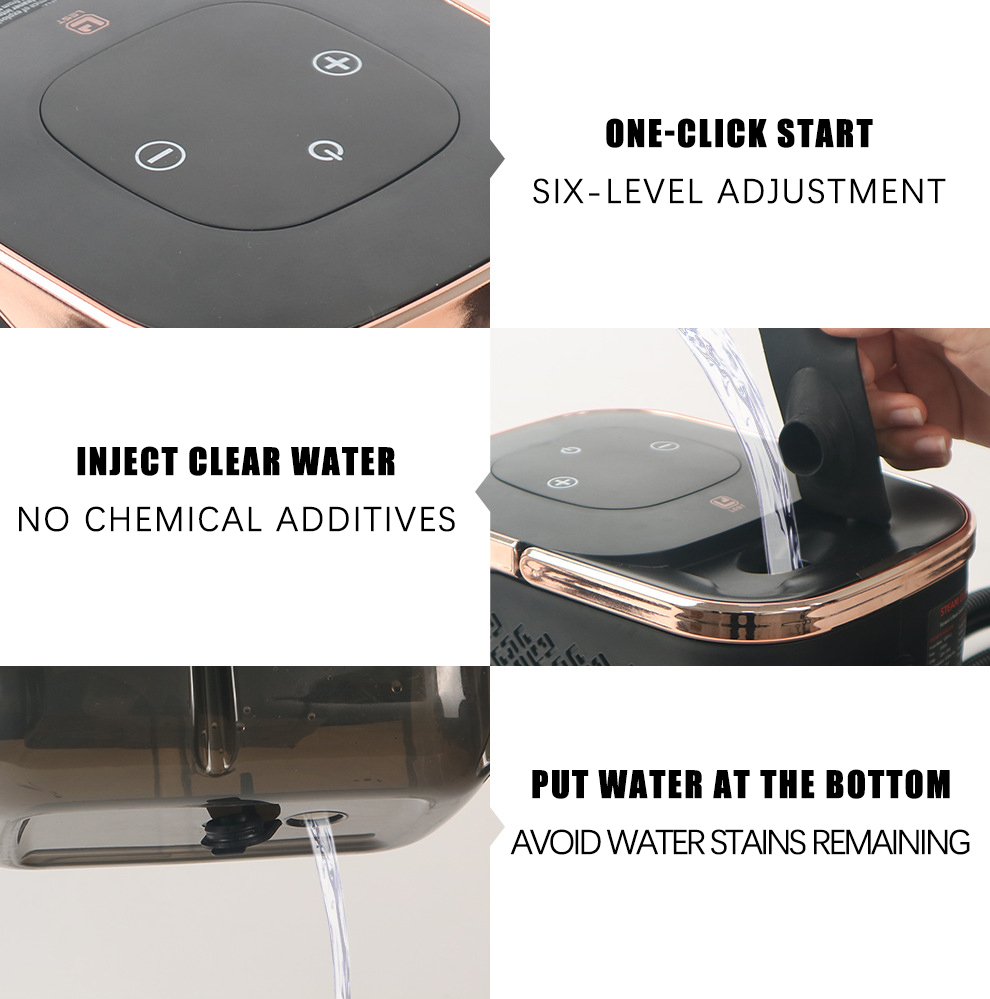 ONE-CLICK START
SIX-LEVEL ADJUSTMENT

INJECT CLEAR WATER
NO CHEMICAL ADDITIVES

PUT WATER AT THE BOTTOM
AVOID WATER STAINS REMAINING