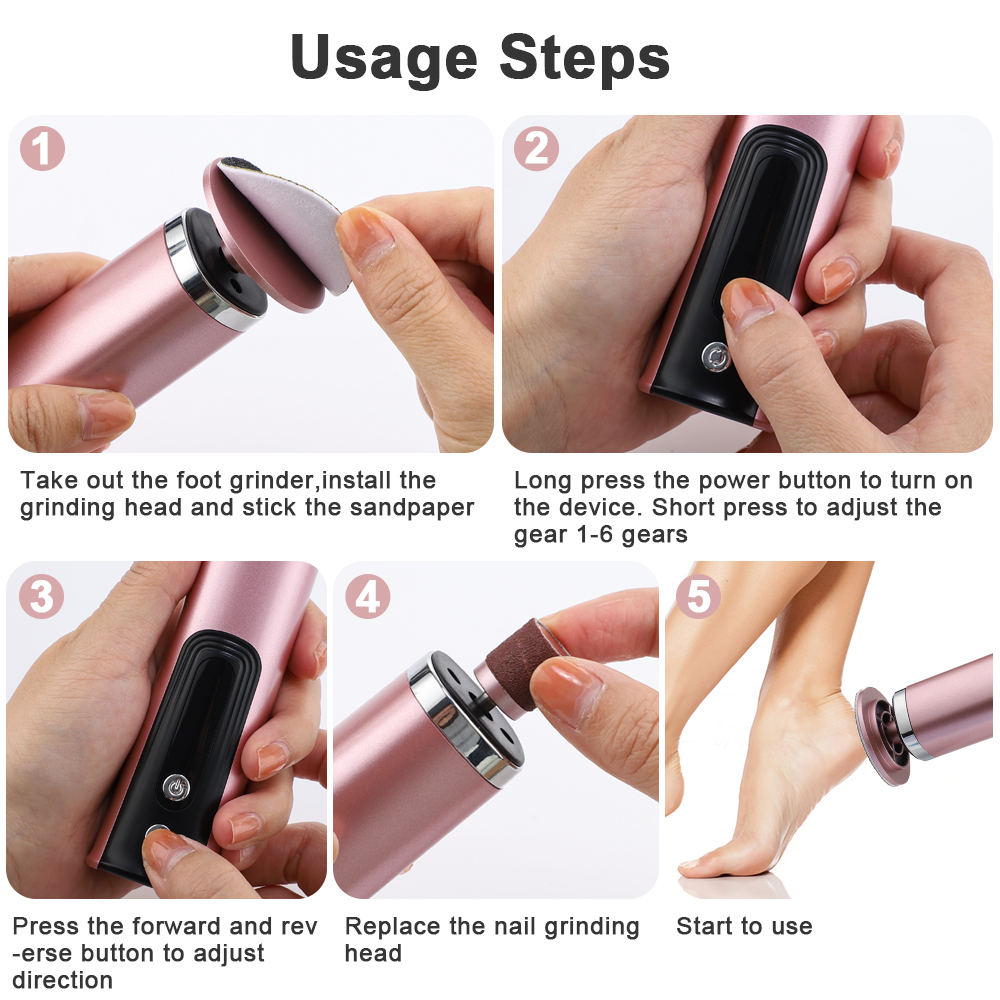 Usage Steps

1

Take out the foot grinder,install the grinding head and stick the sandpaper

2

Long press the power button to turn on the device. Short press to adjust the gear 1-6 gears

3

Press the forward and rev -erse button to adjust direction

4

Replace the nail grinding head

5

Start to use