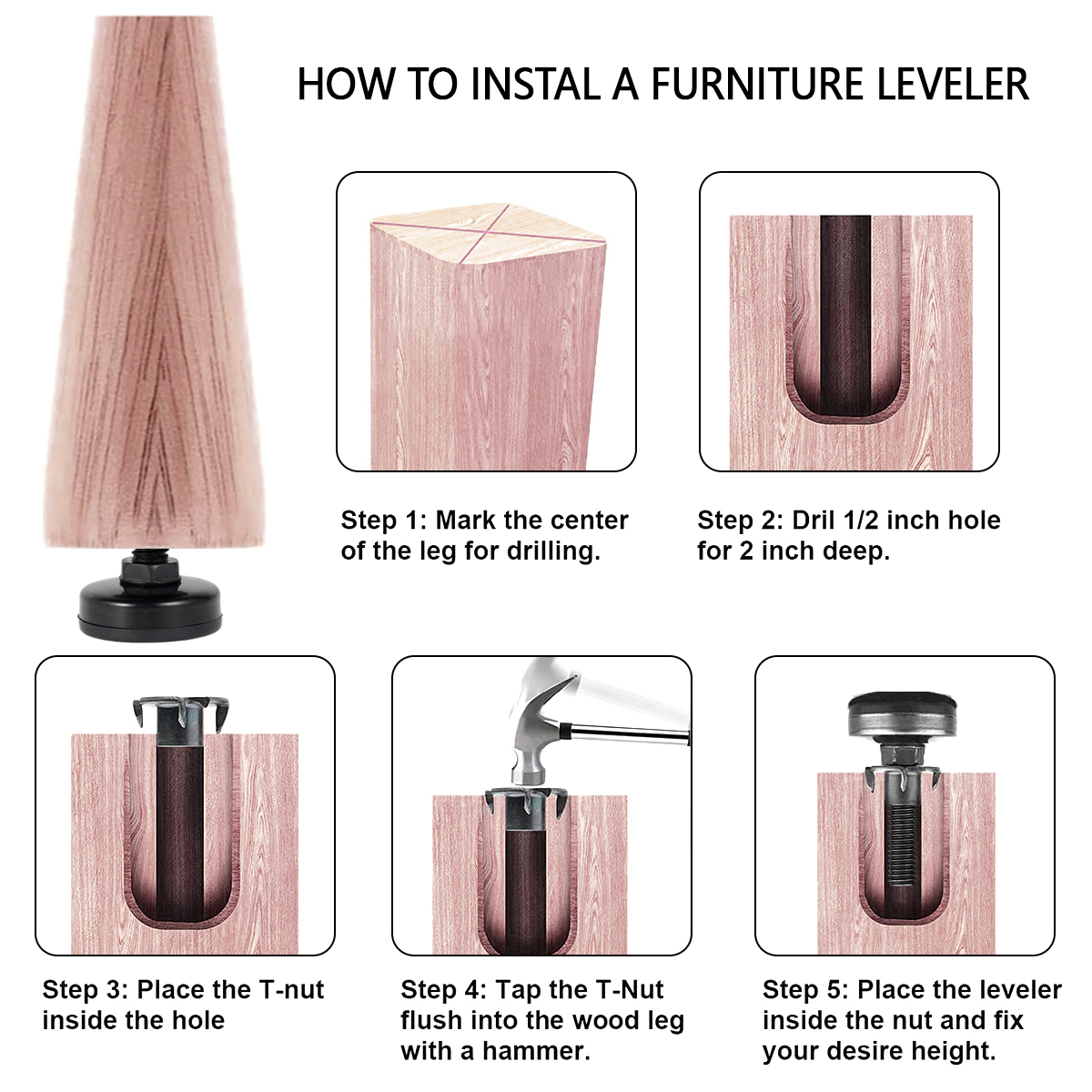 HOW TO INSTAL A FURNITURE LEVELER

Step 1: Mark the center of the leg for drilling.

Step 2: Dril 1/2 inch hole for 2 inch deep.

Step 3: Place the T-nut inside the hole

Step 4: Tap the T-Nut flush into the wood leg with a hammer.

Step 5: Place the leveler inside the nut and fix your desire height.