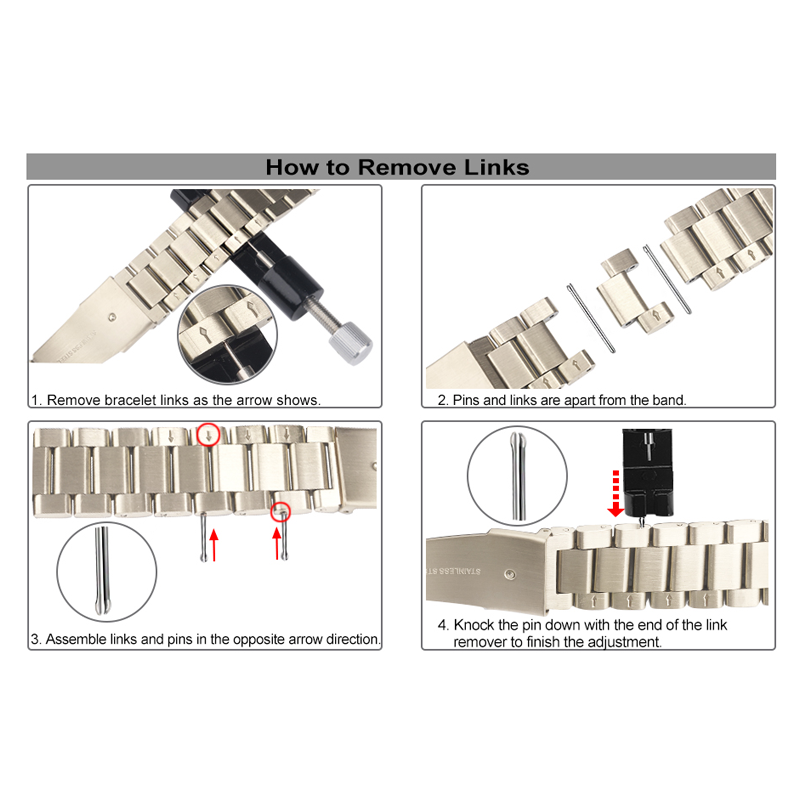 How to Remove Links

1. Remove bracelet links as the arrow shows.

2. Pins and links are apart from the band.

3. Assemble links and pins in the opposite arrow direction.

STAINLESS ST

4. Knock the pin down with the end of the link remover to finish the adjustment.