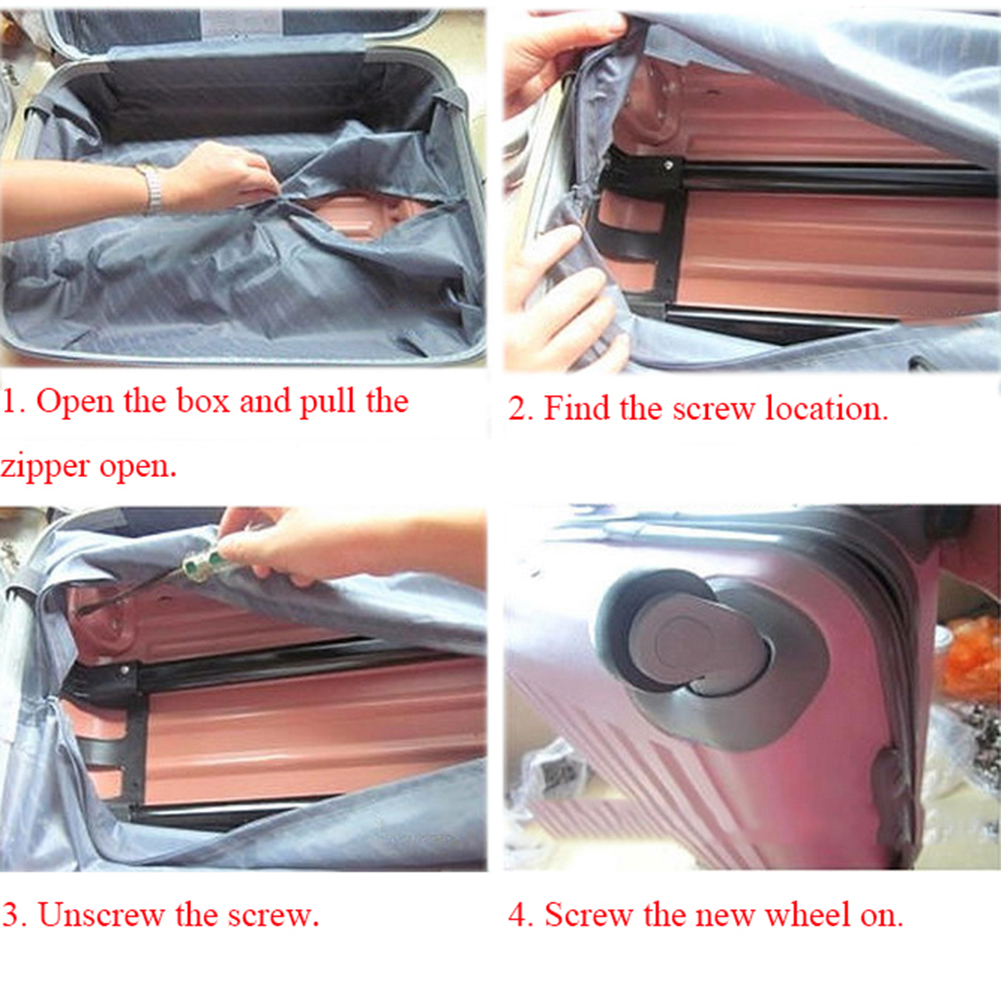 1. Open the box and pull the zipper open.

2. Find the screw location.

3. Unscrew the screw.

4. Screw the new wheel on.