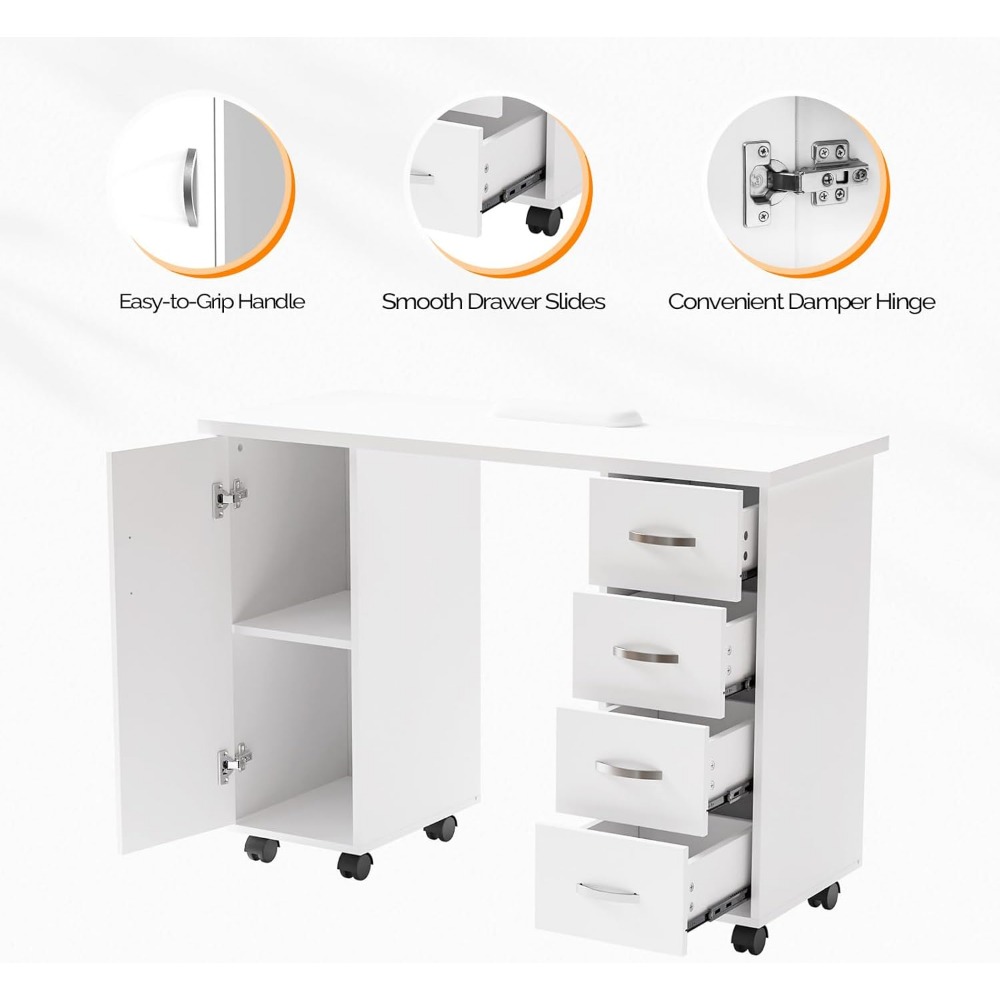 Easy-to-Grip Handle

Smooth Drawer Slides

Convenient Damper Hinge