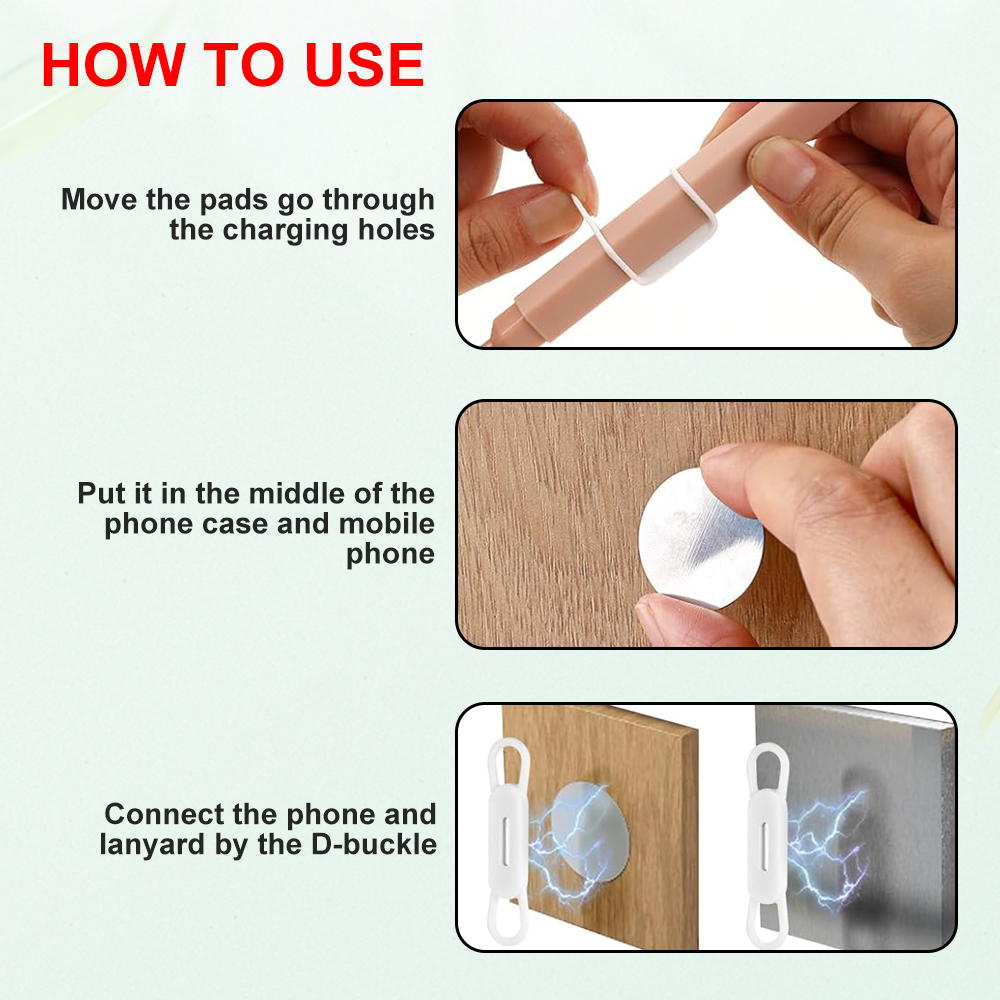 HOW TO USE

Move the pads go through the charging holes

Put it in the middle of the phone case and mobile phone

Connect the phone and lanyard by the D-buckle