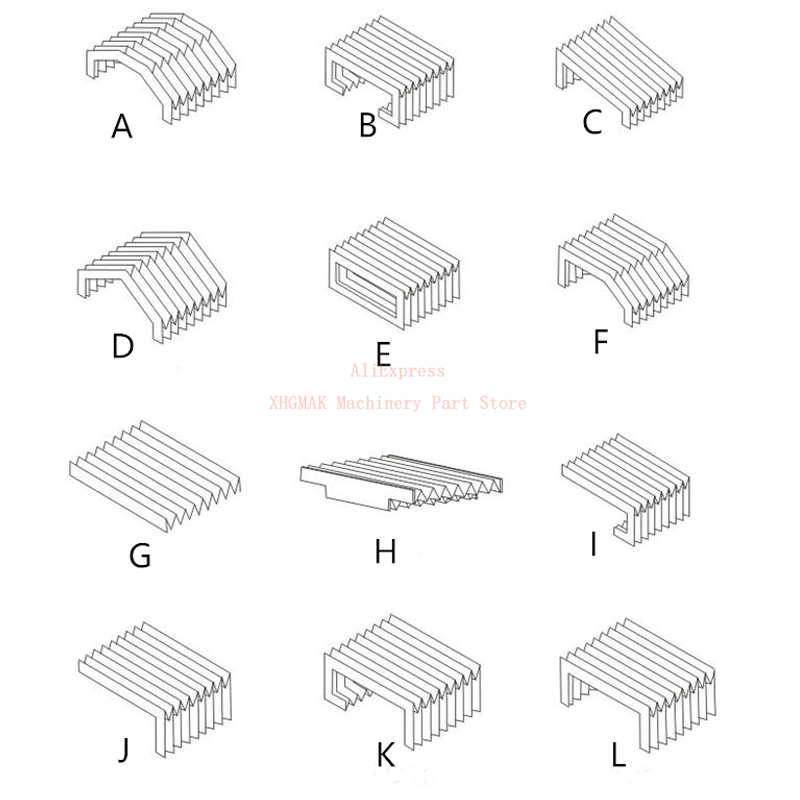 A B C

D E F

AliExpress
XHGMAK Machinery Part Store

G H I

J K L