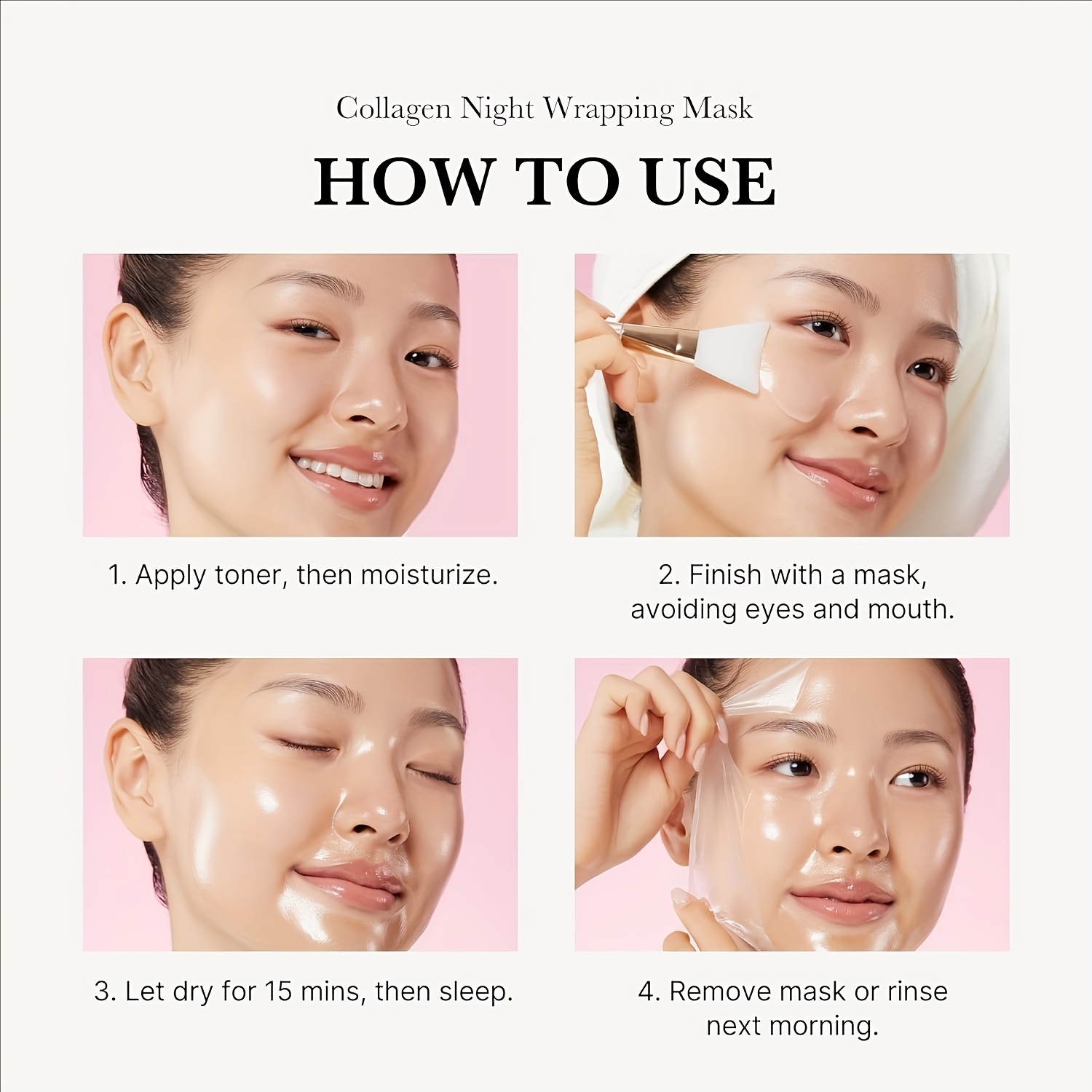 Collagen Night Wrapping Mask

HOW TO USE

1. Apply toner, then moisturize.

2. Finish with a mask, avoiding eyes and mouth.

3. Let dry for 15 mins, then sleep.

4. Remove mask or rinse next morning.