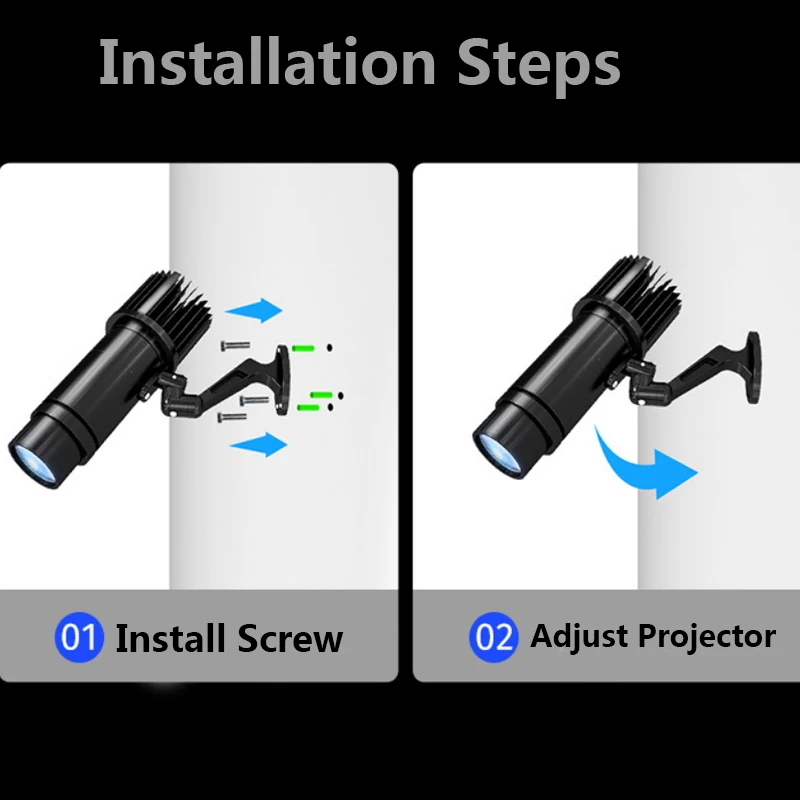 Installation Steps

01 Install Screw

02 Adjust Projector