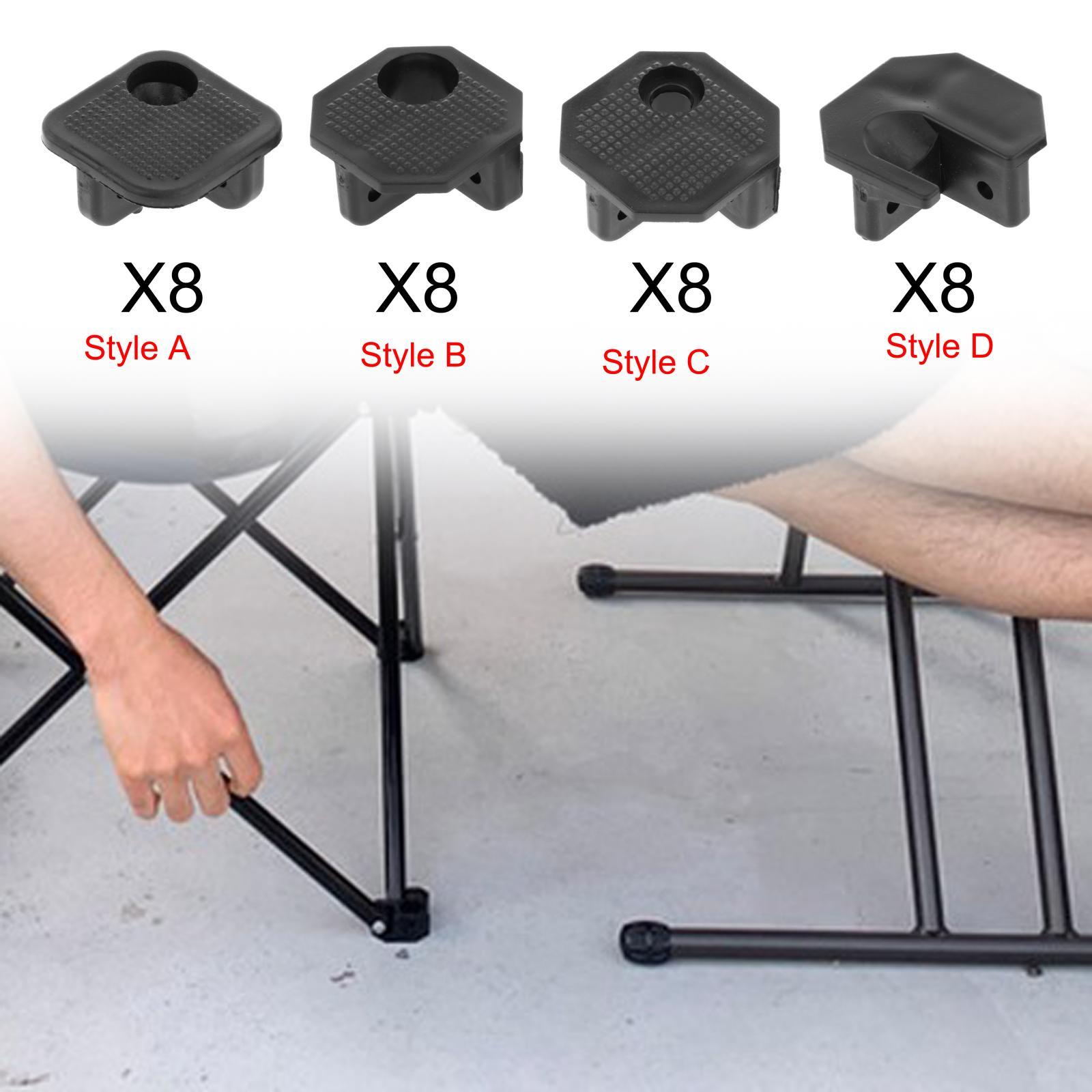 X8
Style A

X8
Style B

X8
Style C

X8
Style D