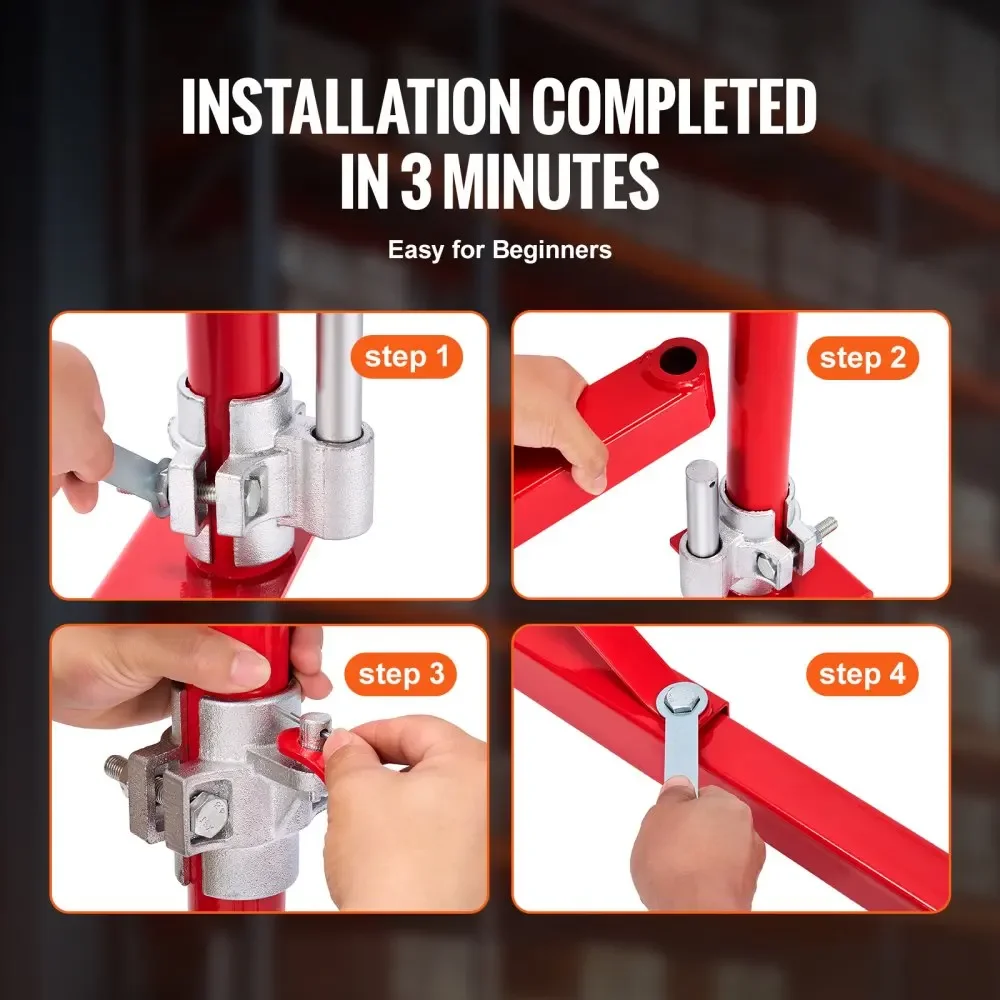 INSTALLATION COMPLETED IN 3 MINUTES

Easy for Beginners

step 1

step 2

step 3

step 4