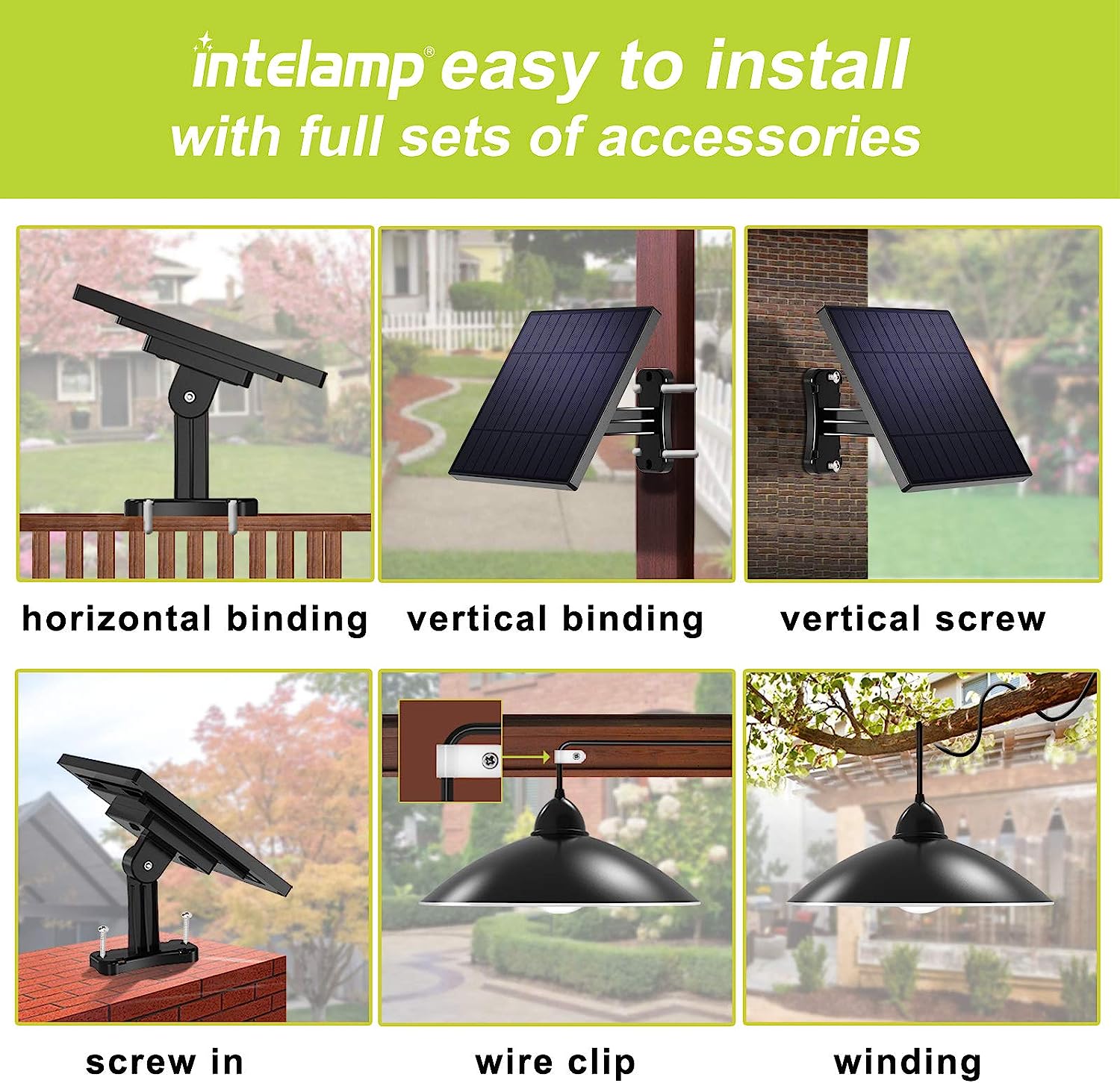 intelamp® easy to install
with full sets of accessories

horizontal binding

vertical binding

vertical screw

screw in

wire clip

winding