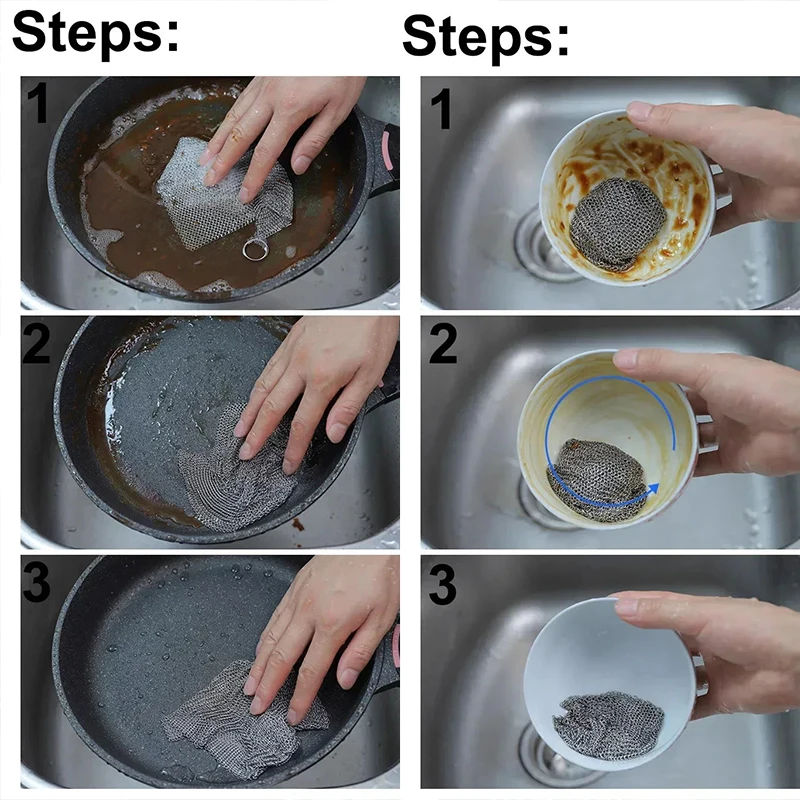 Steps:

1

2

3

Steps:

1

2

3