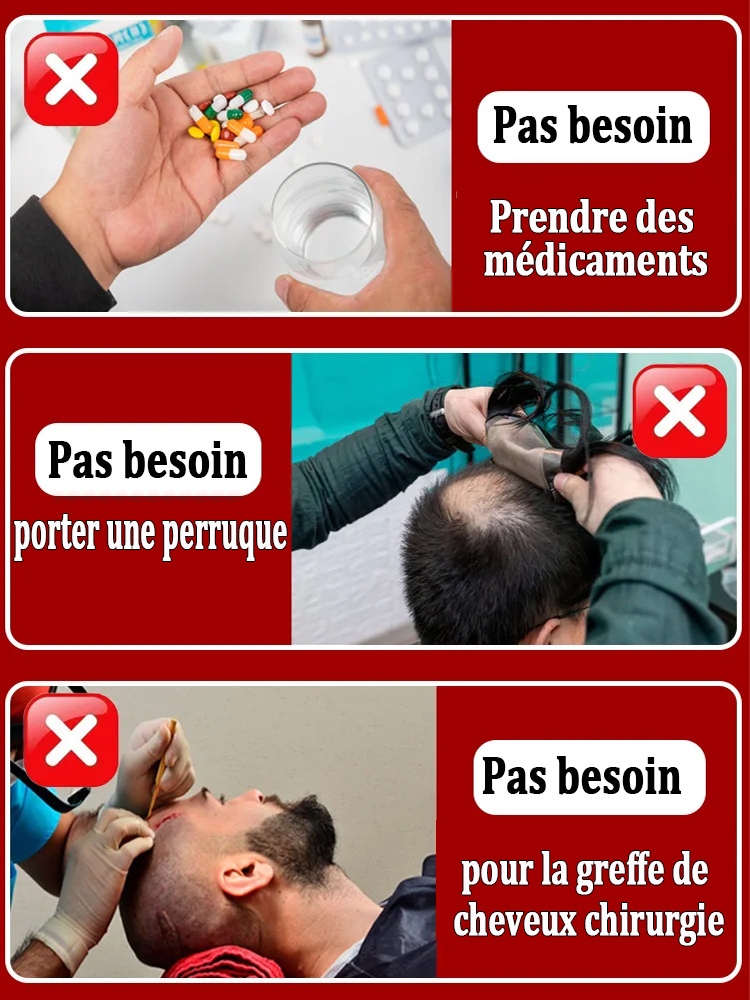 Pas besoin

Prendre des médicaments

Pas besoin

porter une perruque

Pas besoin

pour la greffe de cheveux chirurgie