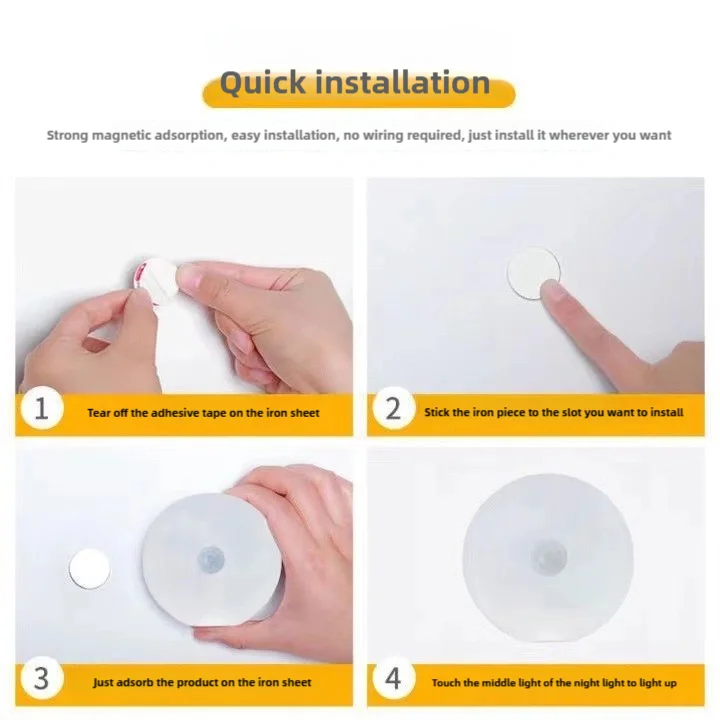 Quick installation

Strong magnetic adsorption, easy installation, no wiring required, just install it wherever you want

1 Tear off the adhesive tape on the iron sheet

2 Stick the iron piece to the slot you want to install

3 Just adsorb the product on the iron sheet

4 Touch the middle light of the night light to light up