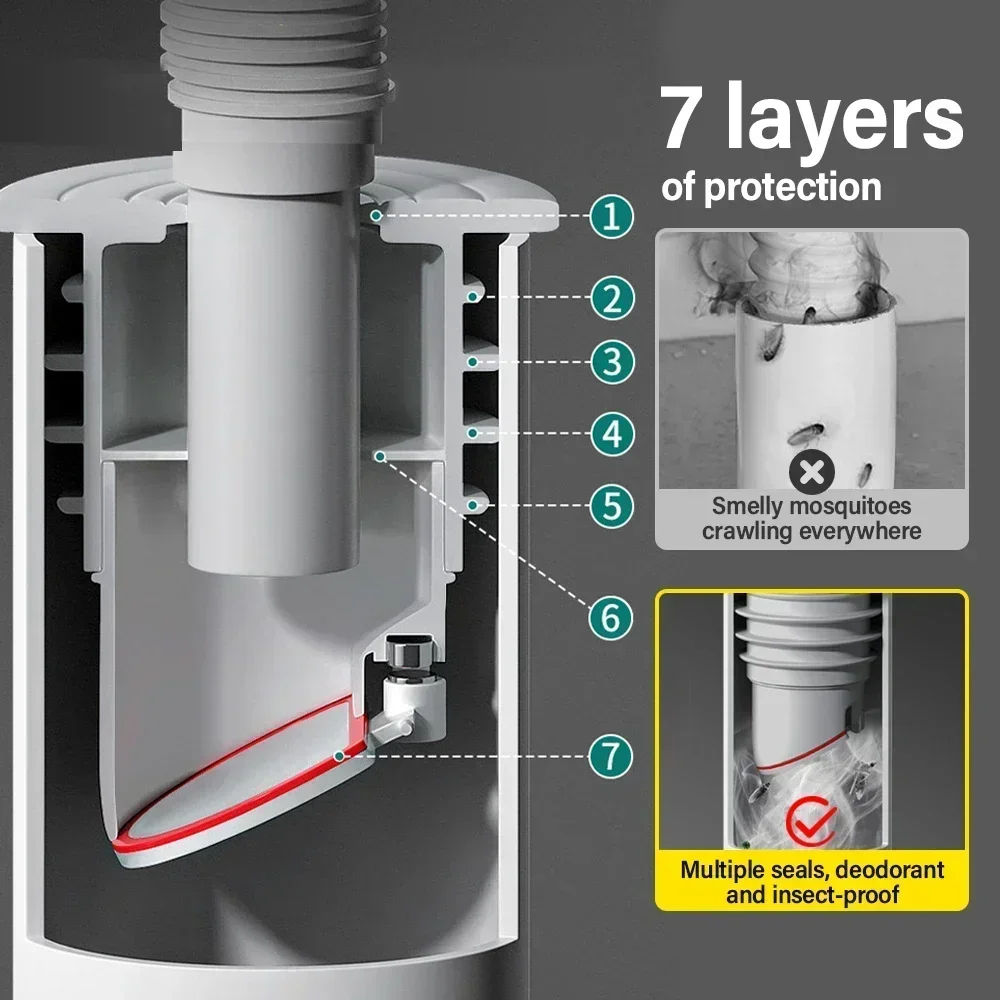 7 layers
of protection

1
2
3
4
5
6
7

Smelly mosquitoes crawling everywhere

Multiple seals, deodorant and insect-proof