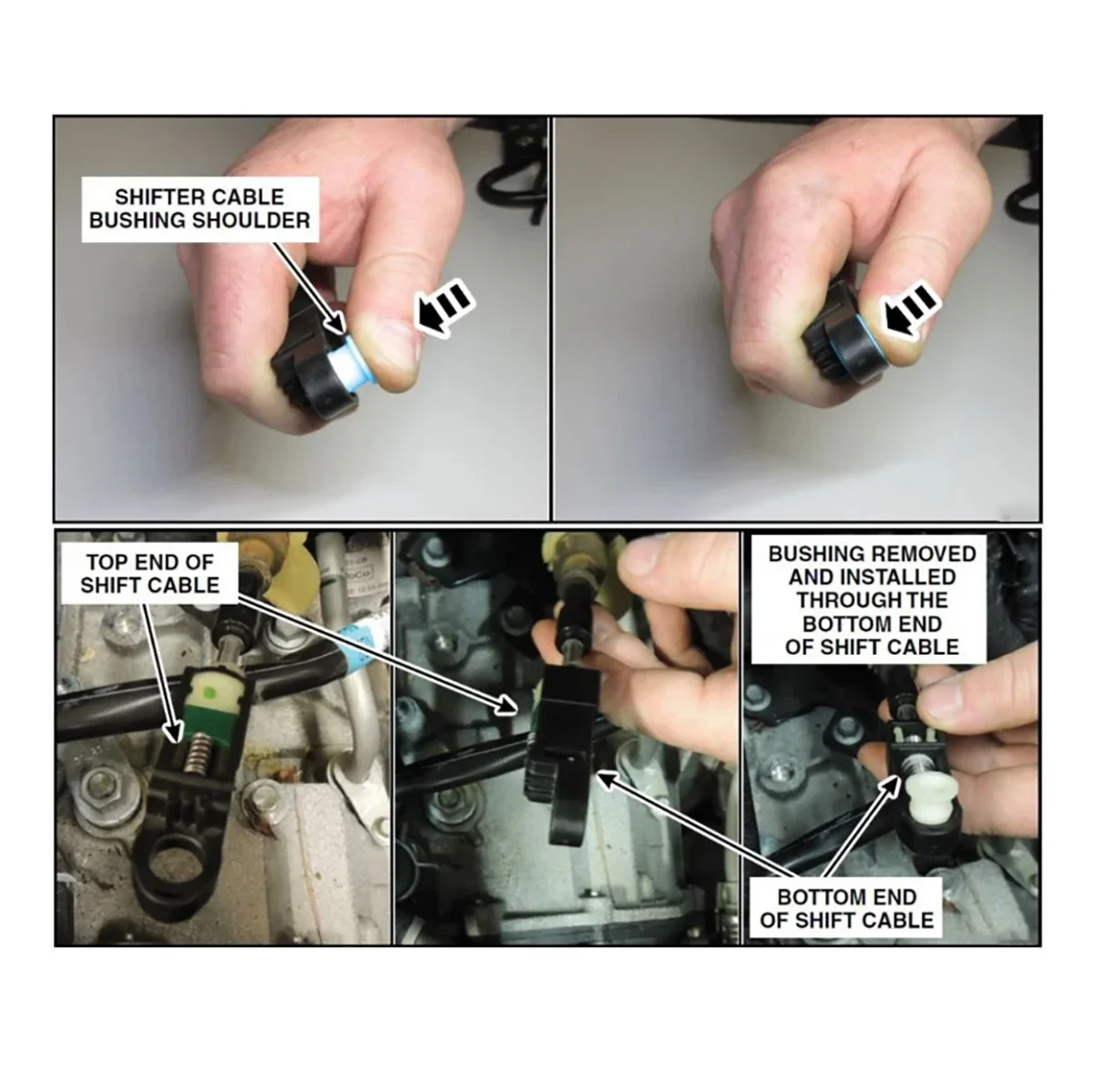 SHIFTER CABLE BUSHING SHOULDER

TOP END OF SHIFT CABLE

BUSHING REMOVED AND INSTALLED THROUGH THE BOTTOM END OF SHIFT CABLE

BOTTOM END OF SHIFT CABLE