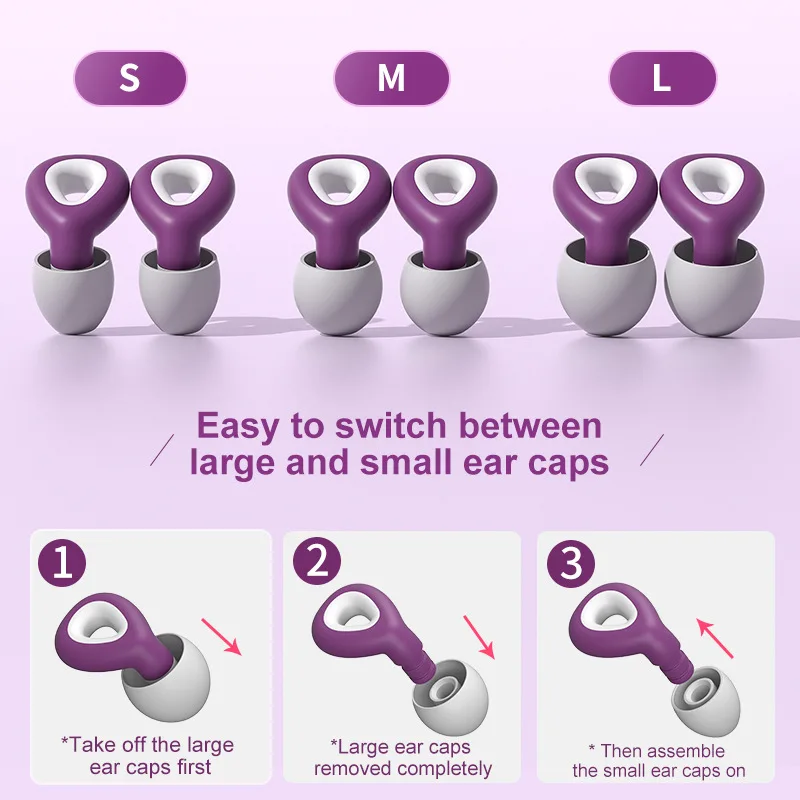 S

M

L

Easy to switch between large and small ear caps

1

*Take off the large ear caps first

2

*Large ear caps removed completely

3

* Then assemble the small ear caps on