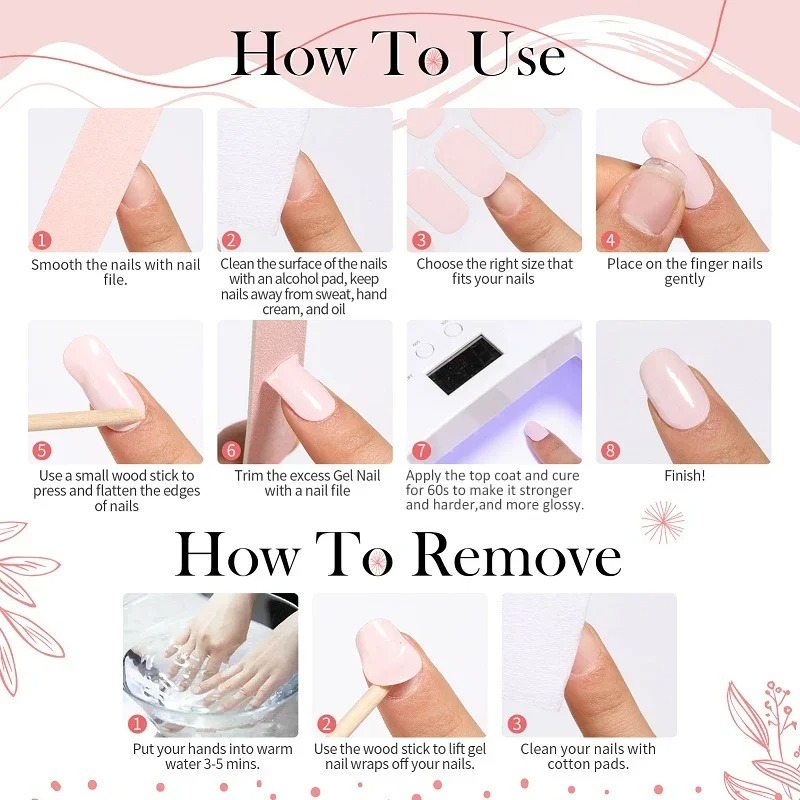 How To Use

1
Smooth the nails with nail file.

2
Clean the surface of the nails with an alcohol pad, keep nails away from sweat, hand cream, and oil

3
Choose the right size that fits your nails

4
Place on the finger nails gently

5
Use a small wood stick to press and flatten the edges of nails

6
Trim the excess Gel Nail with a nail file

7
Apply the top coat and cure for 60s to make it stronger and harder,and more glossy.

8
Finish!

How To Remove

1
Put your hands into warm water 3-5 mins.

2
Use the wood stick to lift gel nail wraps off your nails.

3
Clean your nails with cotton pads.